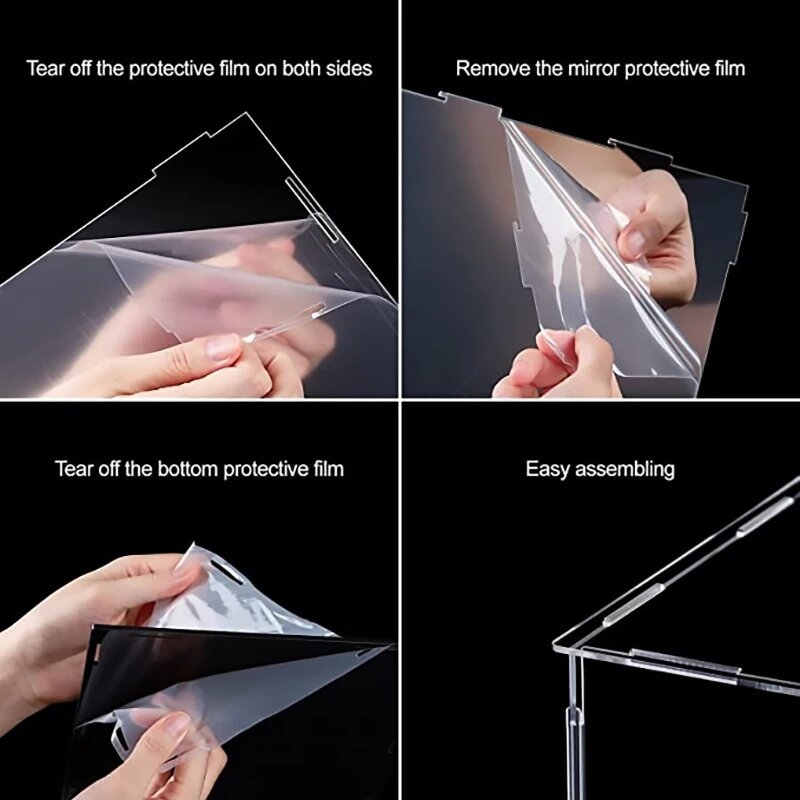 Tear off the protective film on both sides

Remove the mirror protective film

Tear off the bottom protective film

Easy assembling