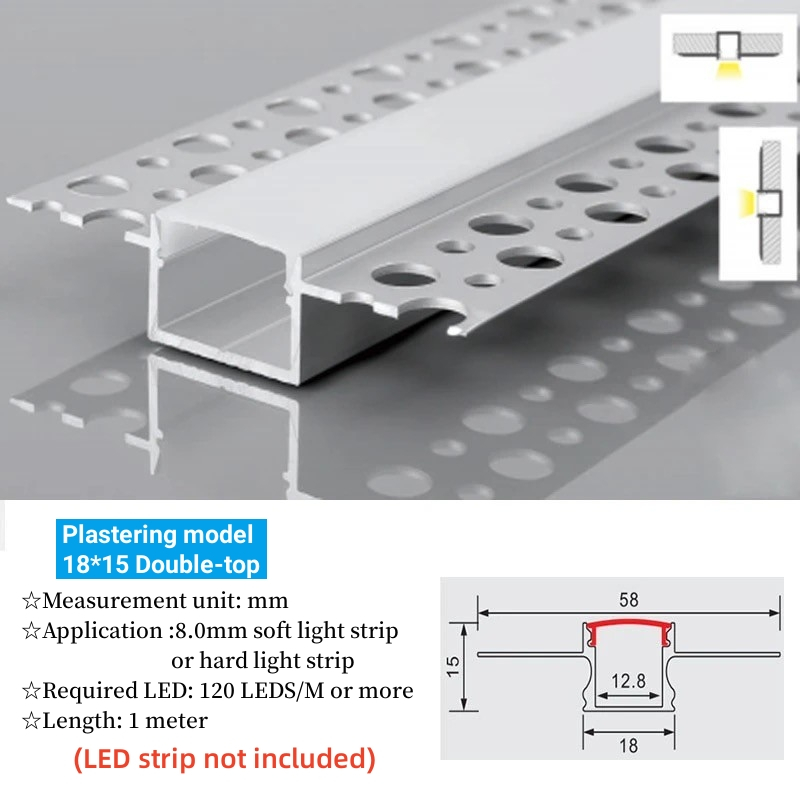 Plastering model
18*15 Double-top

☆Measurement unit: mm
☆Application :8.0mm soft light strip or hard light strip
☆Required LED: 120 LEDS/M or more
☆Length: 1 meter

(LED strip not included)

58
15
12.8
18