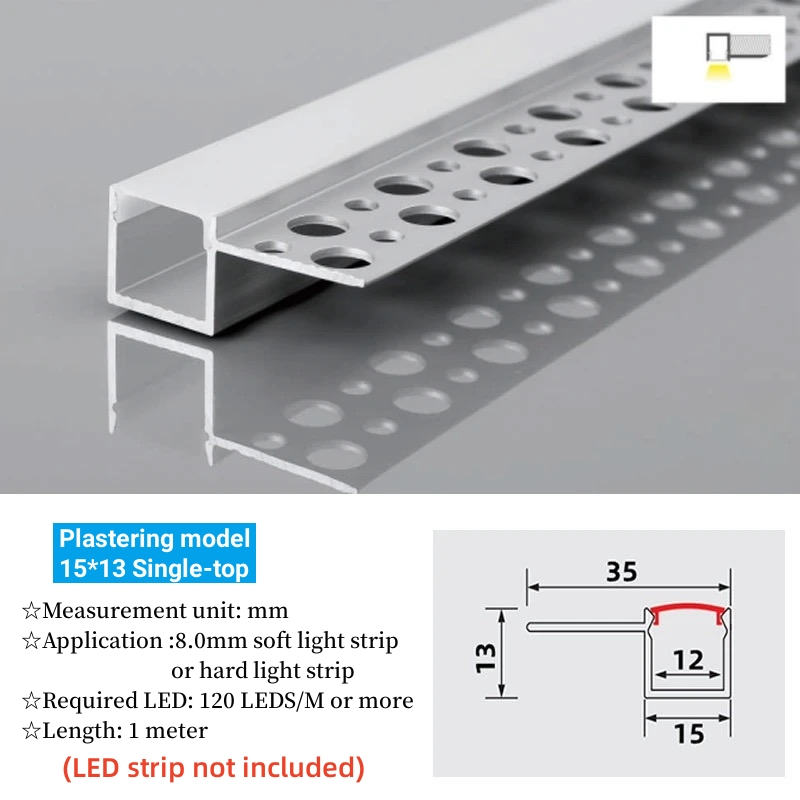 Plastering model
15*13 Single-top

☆Measurement unit: mm
☆Application :8.0mm soft light strip or hard light strip
☆Required LED: 120 LEDS/M or more
☆Length: 1 meter

(LED strip not included)

35
13
12
15