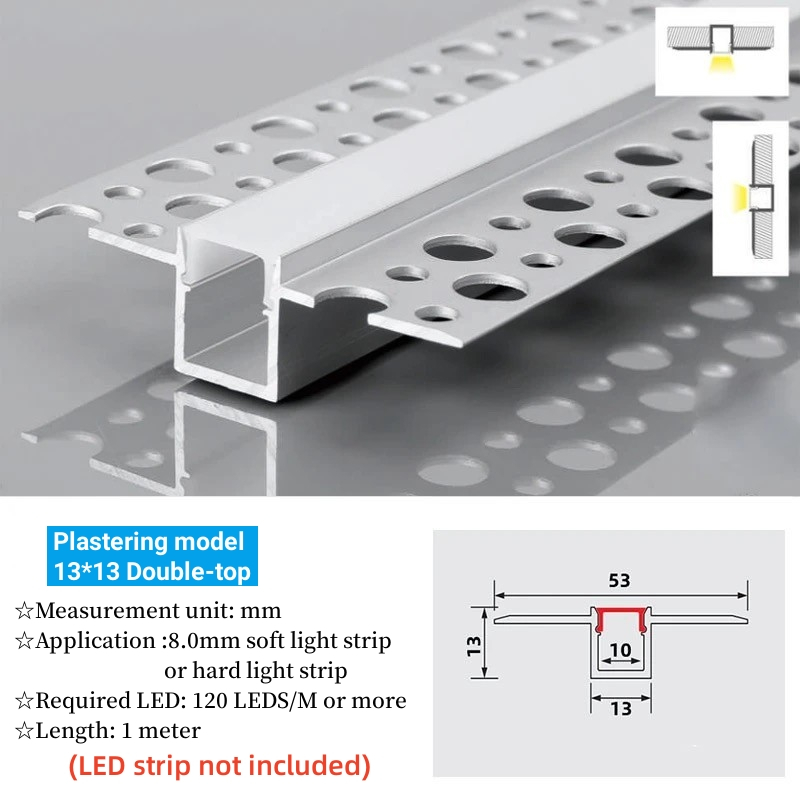 Plastering model
13*13 Double-top

☆Measurement unit: mm
☆Application :8.0mm soft light strip
or hard light strip
☆Required LED: 120 LEDS/M or more
☆Length: 1 meter
(LED strip not included)

53
13
10
13