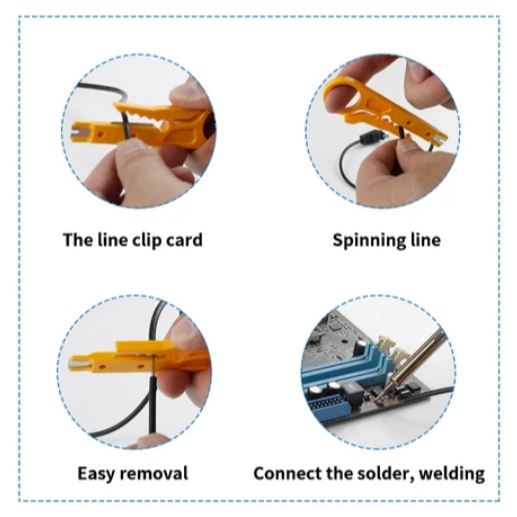 The line clip card

Spinning line

Easy removal

Connect the solder, welding