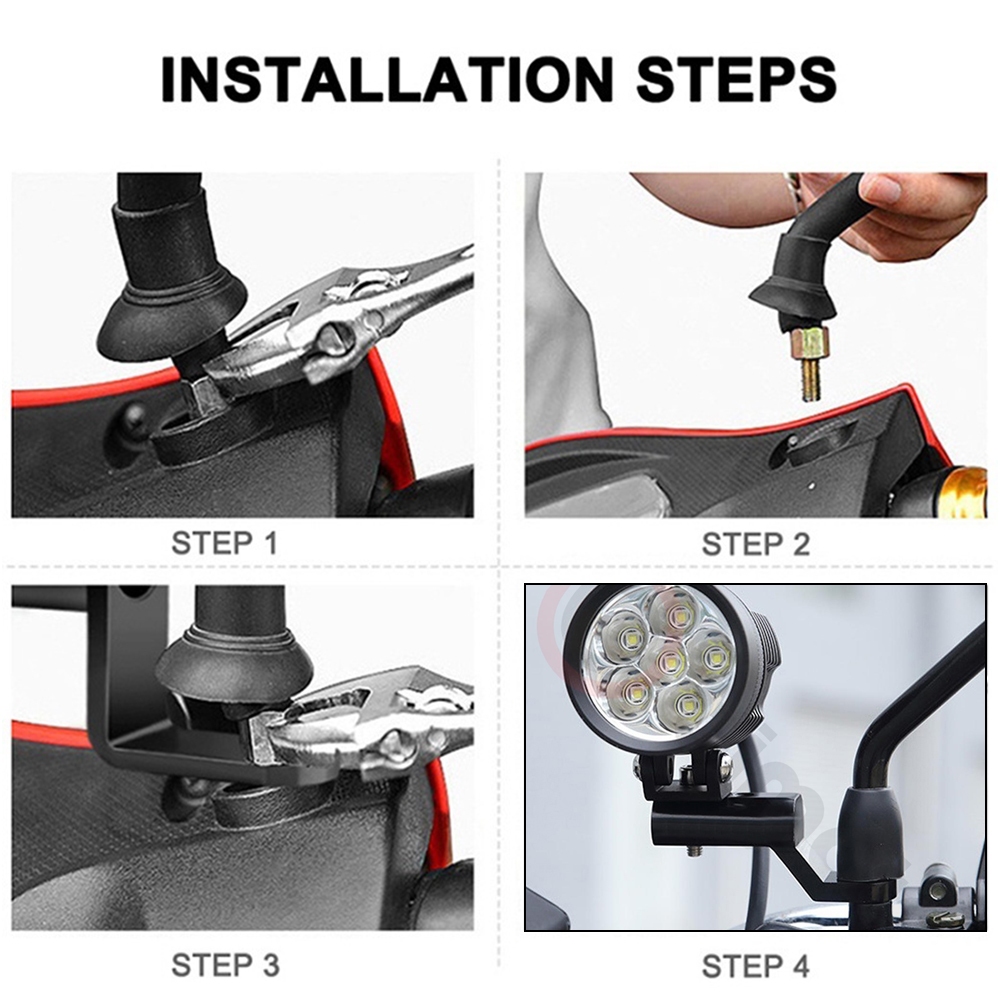 INSTALLATION STEPS

STEP 1

STEP 2

STEP 3

STEP 4