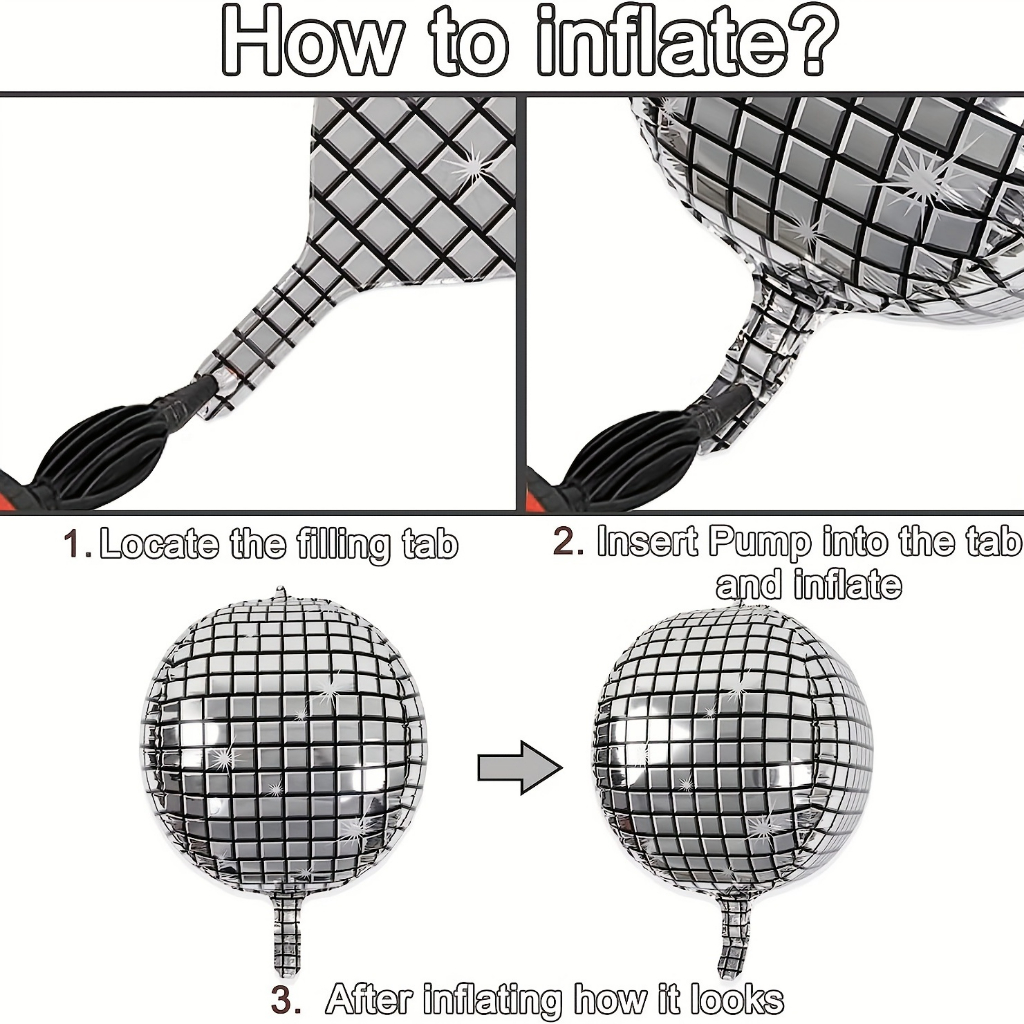 How to inflate?

1. Locate the filling tab

2. Insert Pump into the tab and inflate

3. After inflating how it looks