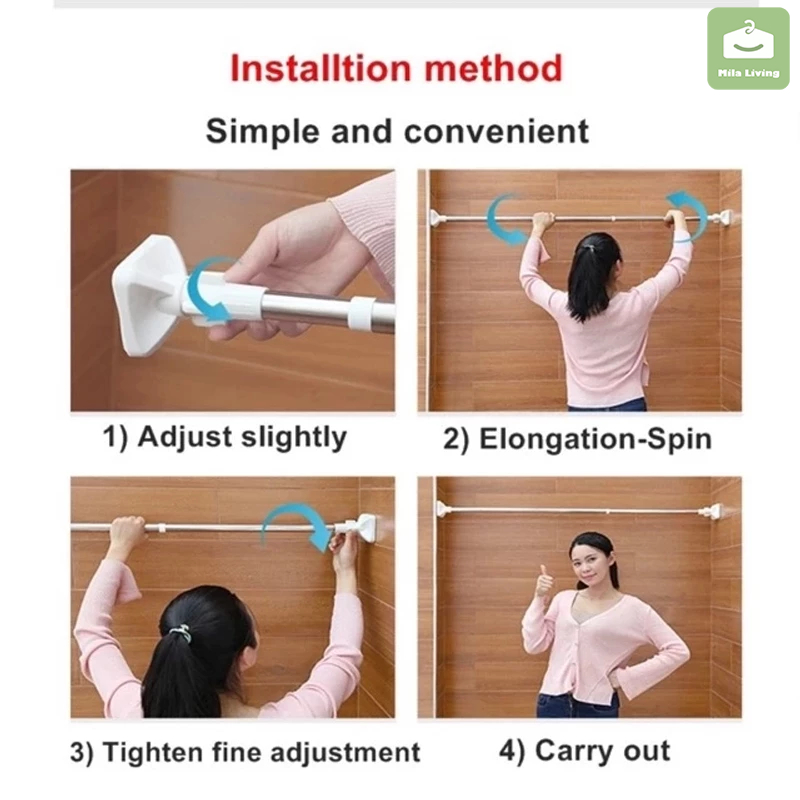 Mila Living

Installtion method

Simple and convenient

1) Adjust slightly

2) Elongation-Spin

3) Tighten fine adjustment

4) Carry out