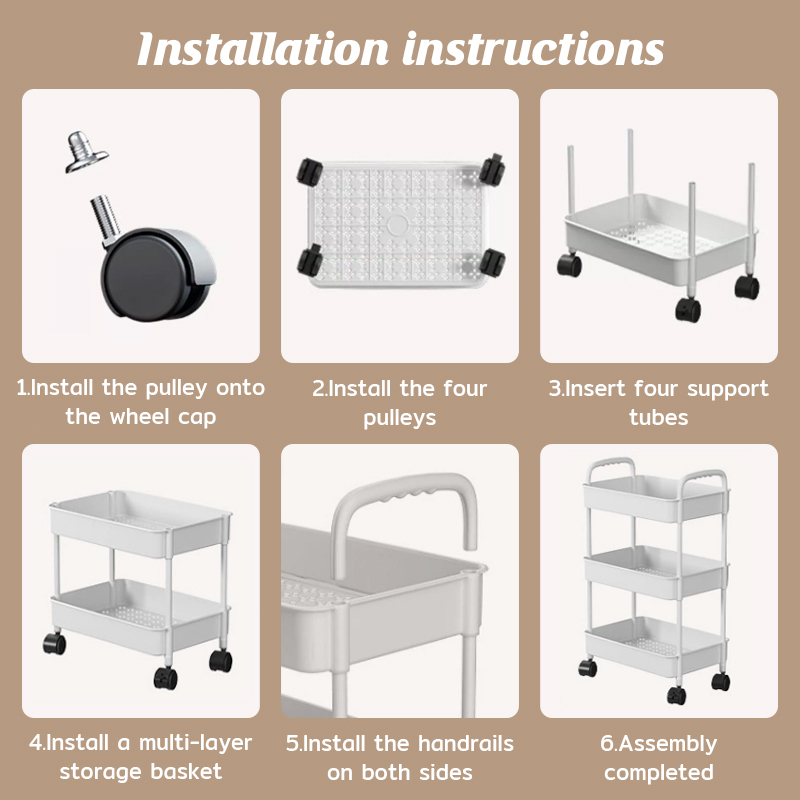 Installation instructions

1.Install the pulley onto the wheel cap

2.Install the four pulleys

3.Insert four support tubes

4.Install a multi-layer storage basket

5.Install the handrails on both sides

6.Assembly completed