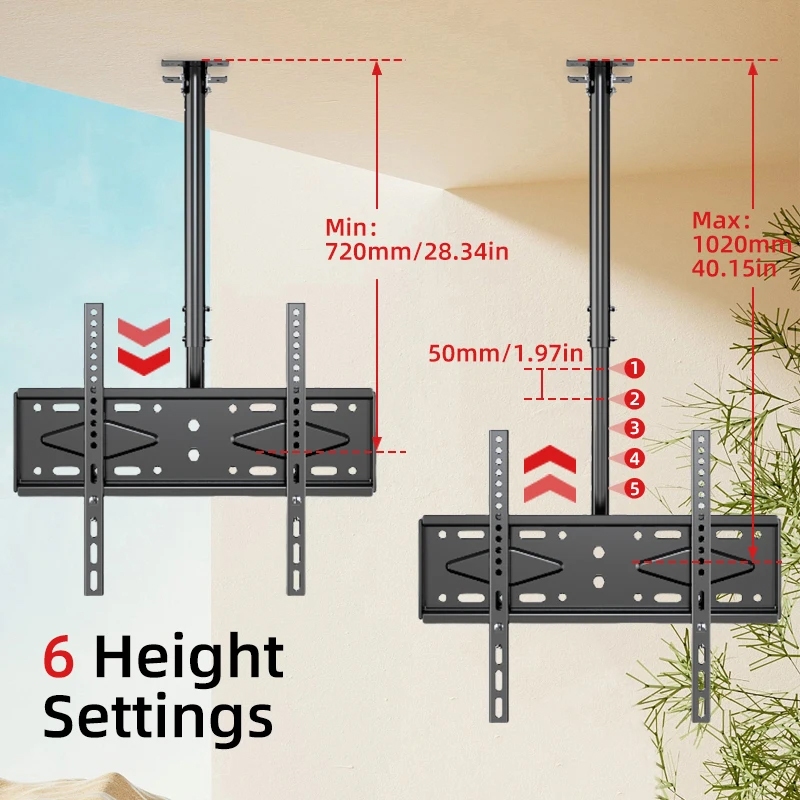 Min:
720mm/28.34in

Max:
1020mm
40.15in

50mm/1.97in

1
2
3
4
5

6 Height
Settings