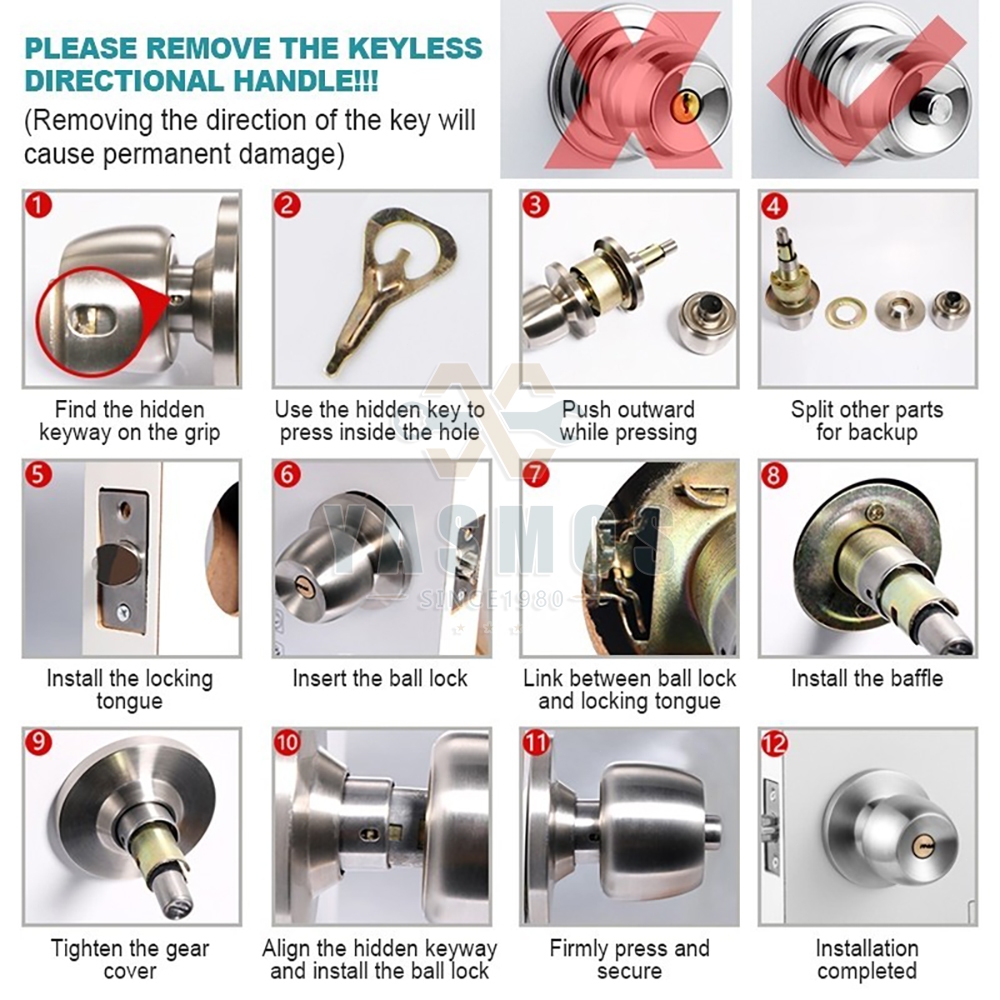 PLEASE REMOVE THE KEYLESS DIRECTIONAL HANDLE!!!
(Removing the direction of the key will cause permanent damage)

1
Find the hidden keyway on the grip

2
Use the hidden key to press inside the hole

3
Push outward while pressing

4
Split other parts for backup

5
Install the locking tongue

6
Insert the ball lock

7
Link between ball lock and locking tongue

8
Install the baffle

9
Tighten the gear cover

10
Align the hidden keyway and install the ball lock

11
Firmly press and secure

12
Installation completed

YASMOS
SINCE1980