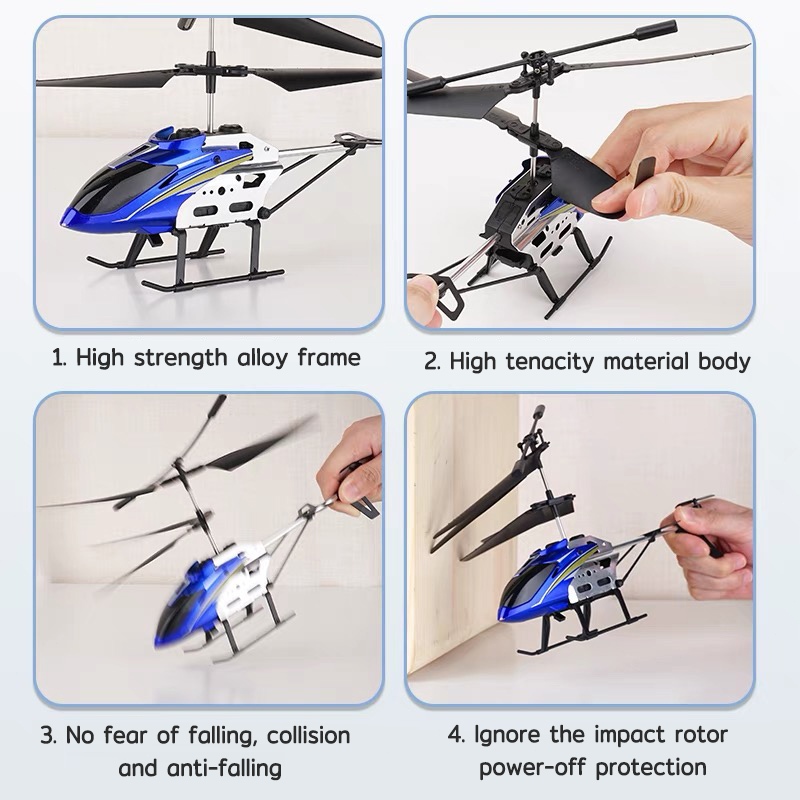 1. High strength alloy frame

2. High tenacity material body

3. No fear of falling, collision and anti-falling

4. Ignore the impact rotor power-off protection