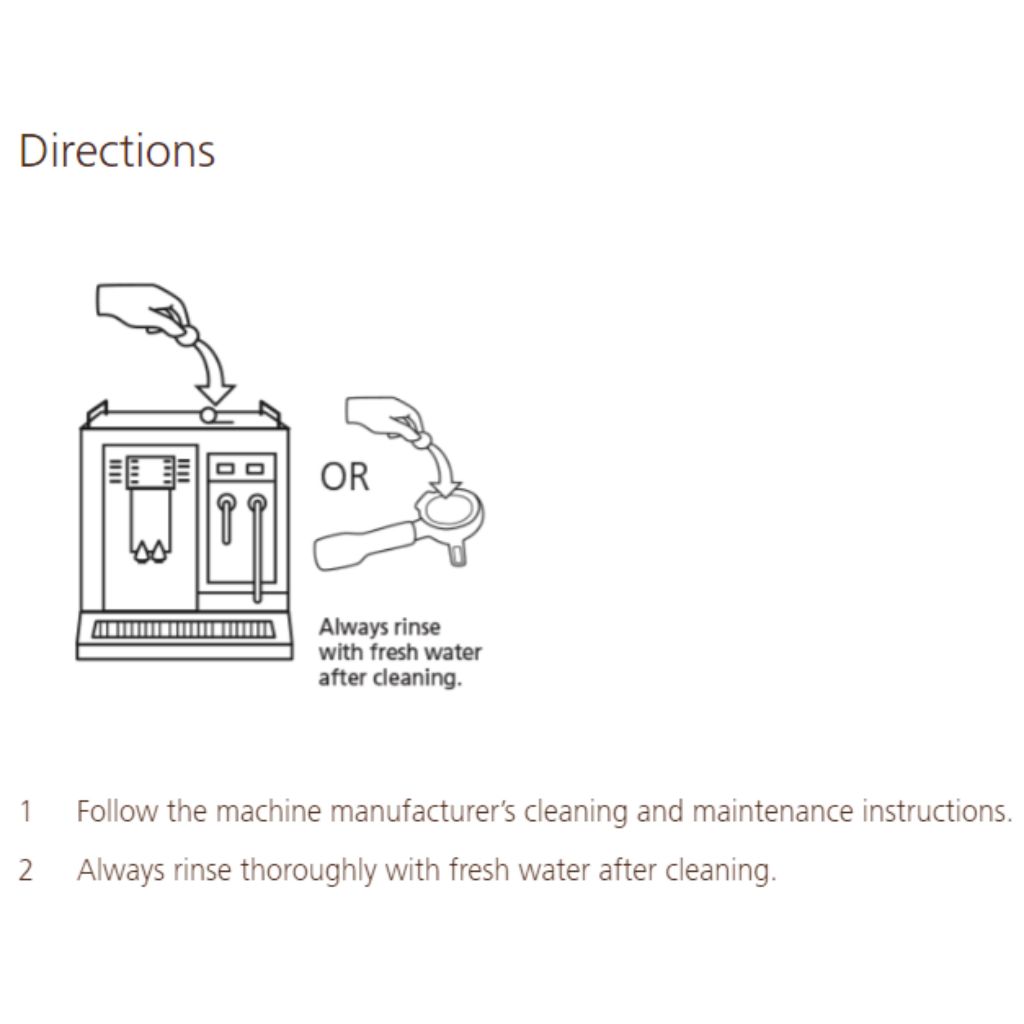 Directions

OR

Always rinse with fresh water after cleaning.

1 Follow the machine manufacturer's cleaning and maintenance instructions.

2 Always rinse thoroughly with fresh water after cleaning.