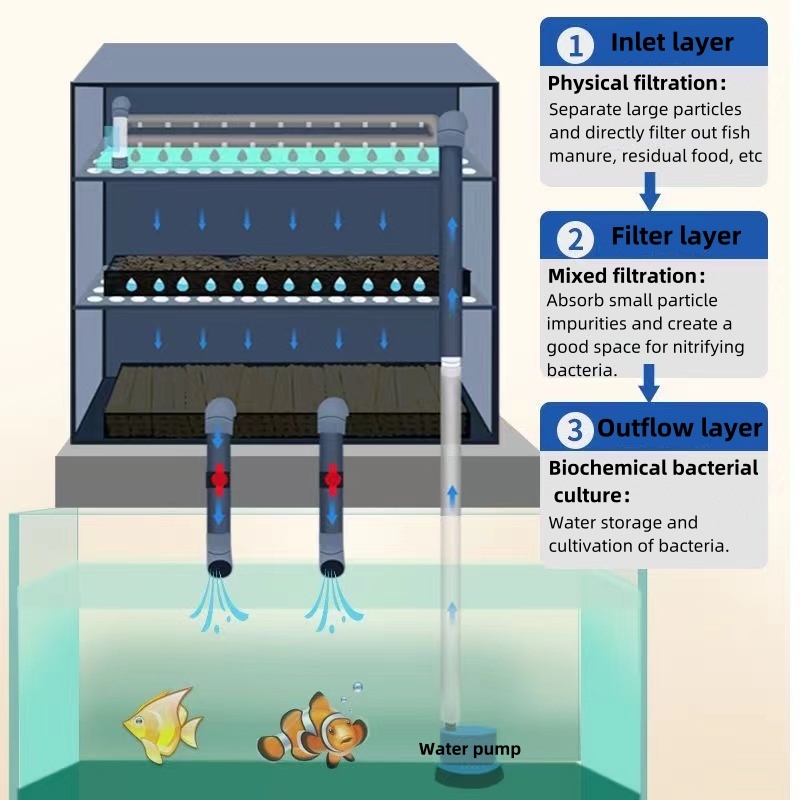 1 Inlet layer

Physical filtration:
Separate large particles and directly filter out fish manure, residual food, etc

2 Filter layer

Mixed filtration:
Absorb small particle impurities and create a good space for nitrifying bacteria.

3 Outflow layer

Biochemical bacterial culture:
Water storage and cultivation of bacteria.

Water pump