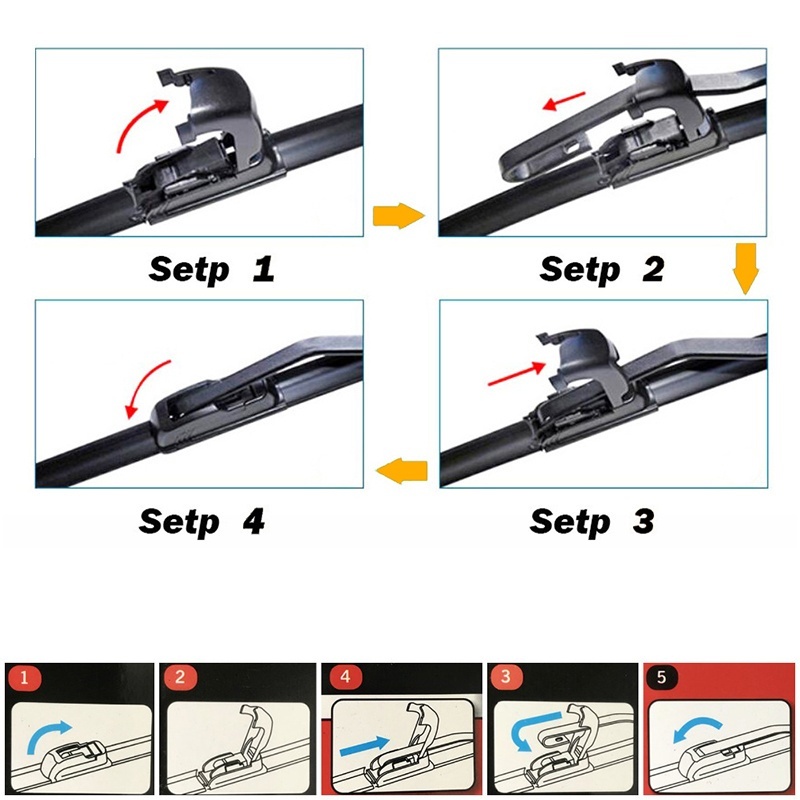 Setp 1

Setp 2

Setp 4

Setp 3

1

2

4

3

5