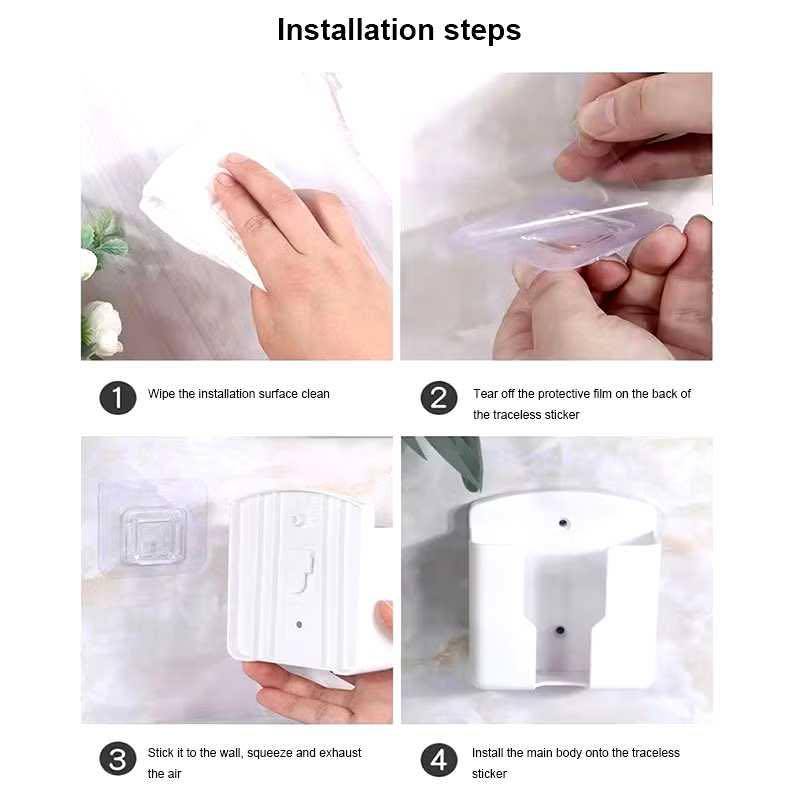 Installation steps

1 Wipe the installation surface clean

2 Tear off the protective film on the back of the traceless sticker

3 Stick it to the wall, squeeze and exhaust the air

4 Install the main body onto the traceless sticker