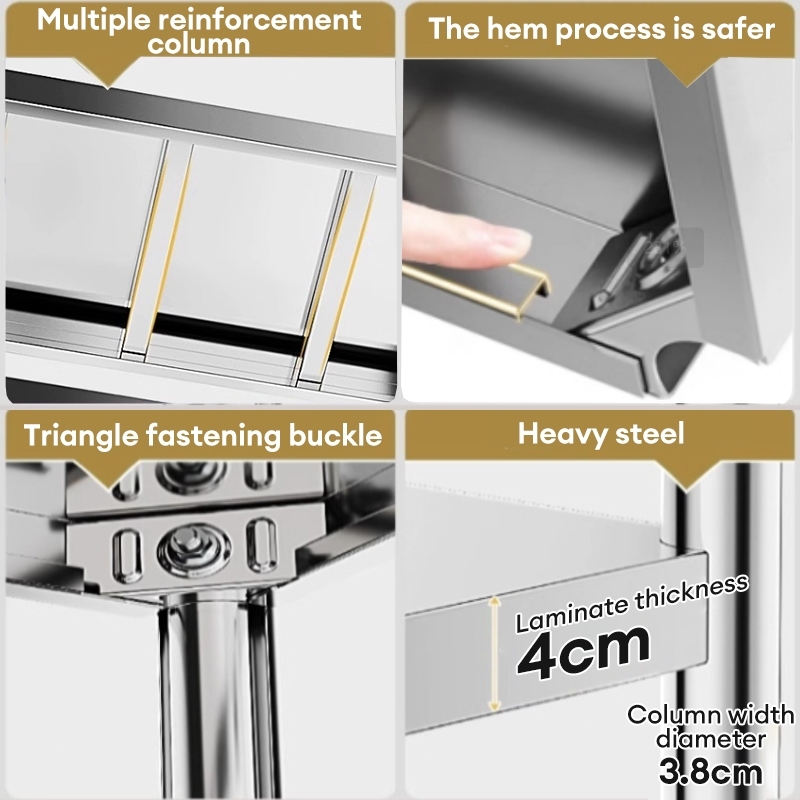 Multiple reinforcement column

The hem process is safer

Triangle fastening buckle

Heavy steel

Laminate thickness
4cm

Column width diameter
3.8cm