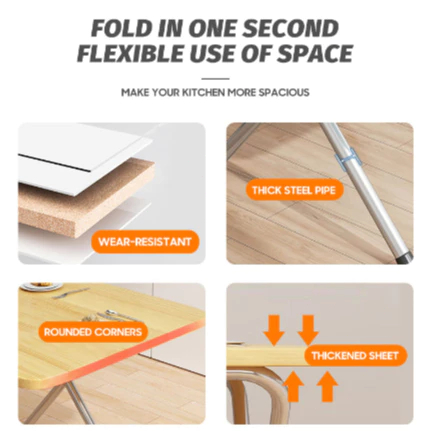 FOLD IN ONE SECOND
FLEXIBLE USE OF SPACE

MAKE YOUR KITCHEN MORE SPACIOUS

WEAR-RESISTANT

THICK STEEL PIPE

ROUNDED CORNERS

THICKENED SHEET