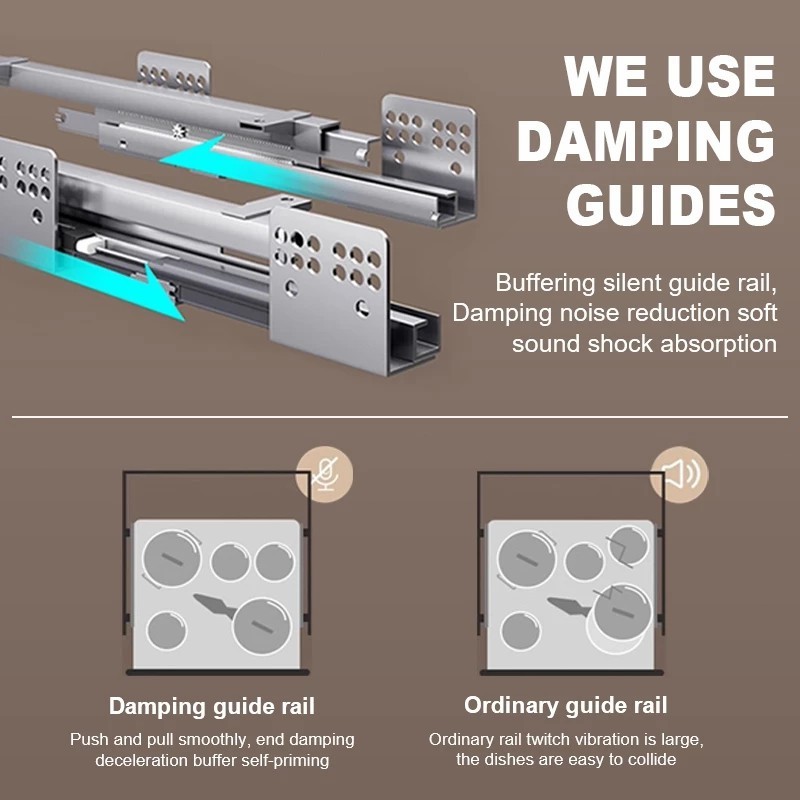 WE USE DAMPING GUIDES

Buffering silent guide rail, Damping noise reduction soft sound shock absorption

Damping guide rail

Push and pull smoothly, end damping deceleration buffer self-priming

Ordinary guide rail

Ordinary rail twitch vibration is large, the dishes are easy to collide