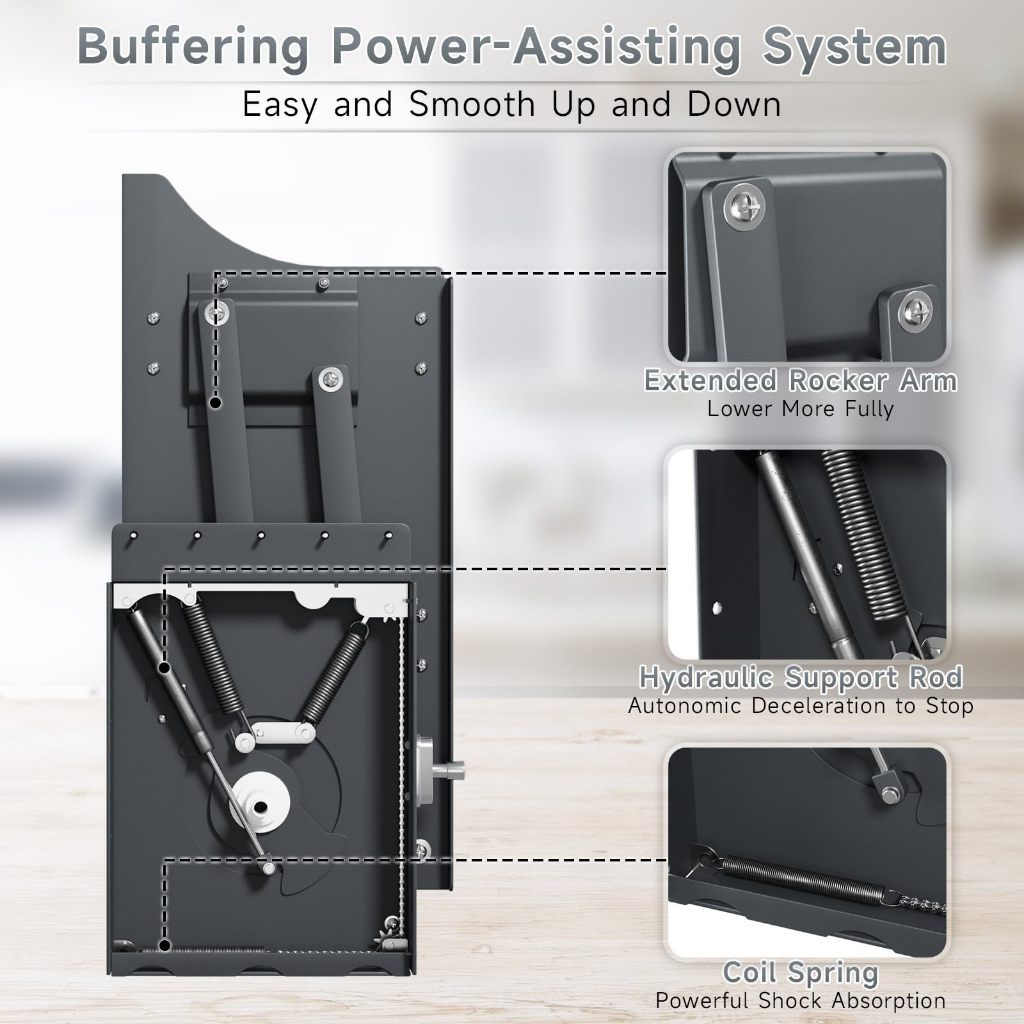 Buffering Power-Assisting System
Easy and Smooth Up and Down

Extended Rocker Arm
Lower More Fully

Hydraulic Support Rod
Autonomic Deceleration to Stop

Coil Spring
Powerful Shock Absorption