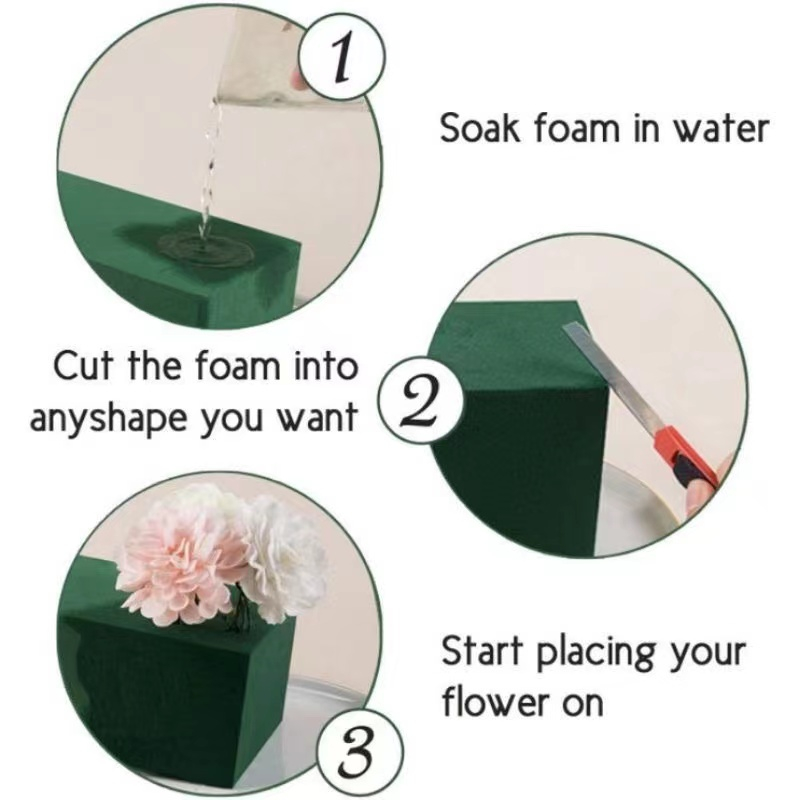 1

Soak foam in water

Cut the foam into anyshape you want

2

3

Start placing your flower on