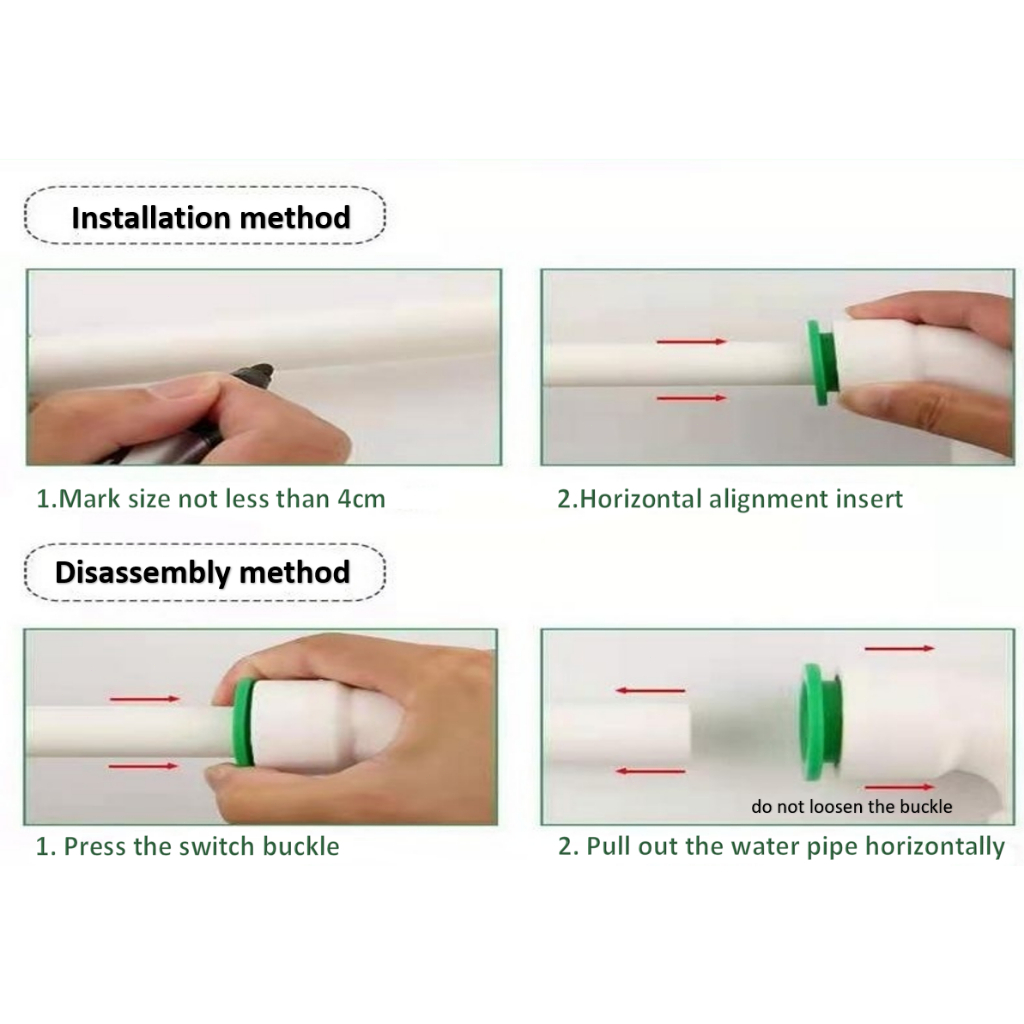 Installation method

1.Mark size not less than 4cm

2.Horizontal alignment insert

Disassembly method

1. Press the switch buckle

do not loosen the buckle

2. Pull out the water pipe horizontally