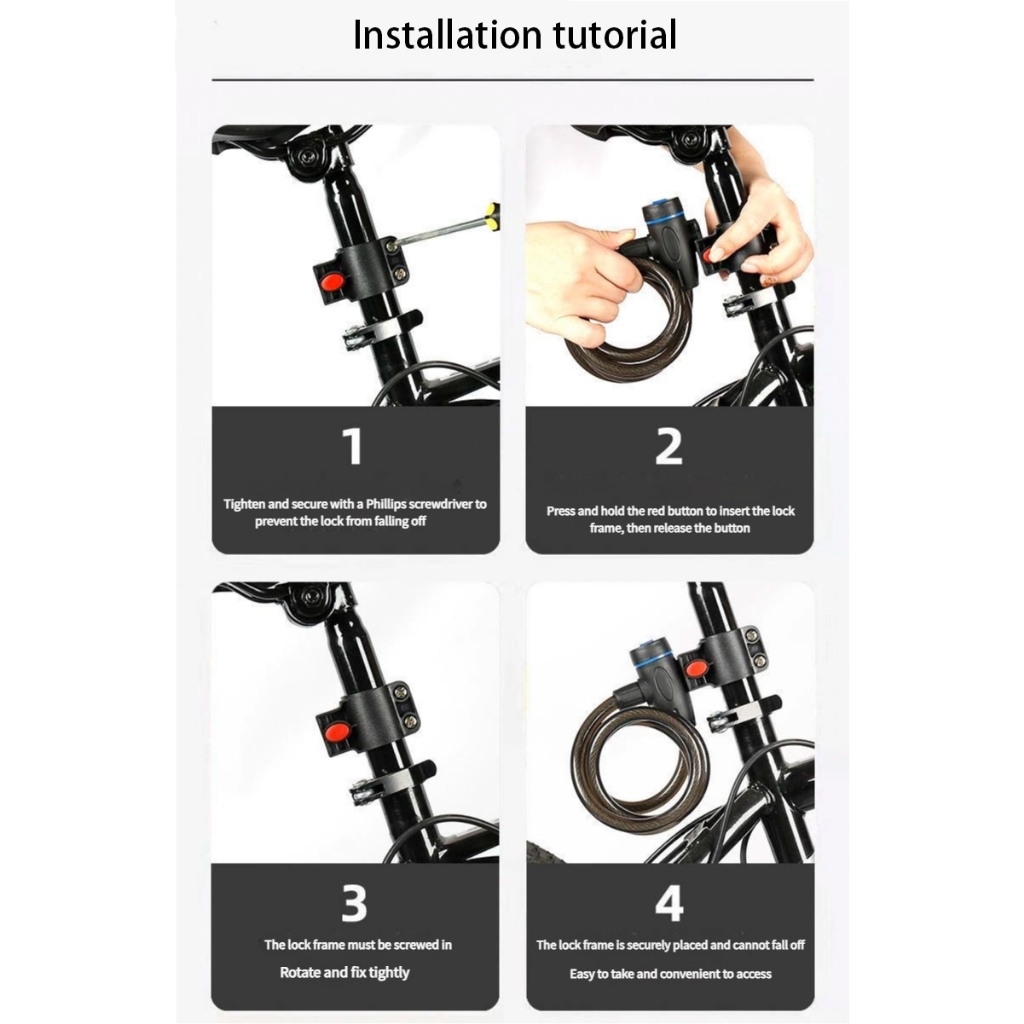 Installation tutorial

1

Tighten and secure with a Phillips screwdriver to prevent the lock from falling off

2

Press and hold the red button to insert the lock frame, then release the button

3

The lock frame must be screwed in

Rotate and fix tightly

4

The lock frame is securely placed and cannot fall off

Easy to take and convenient to access