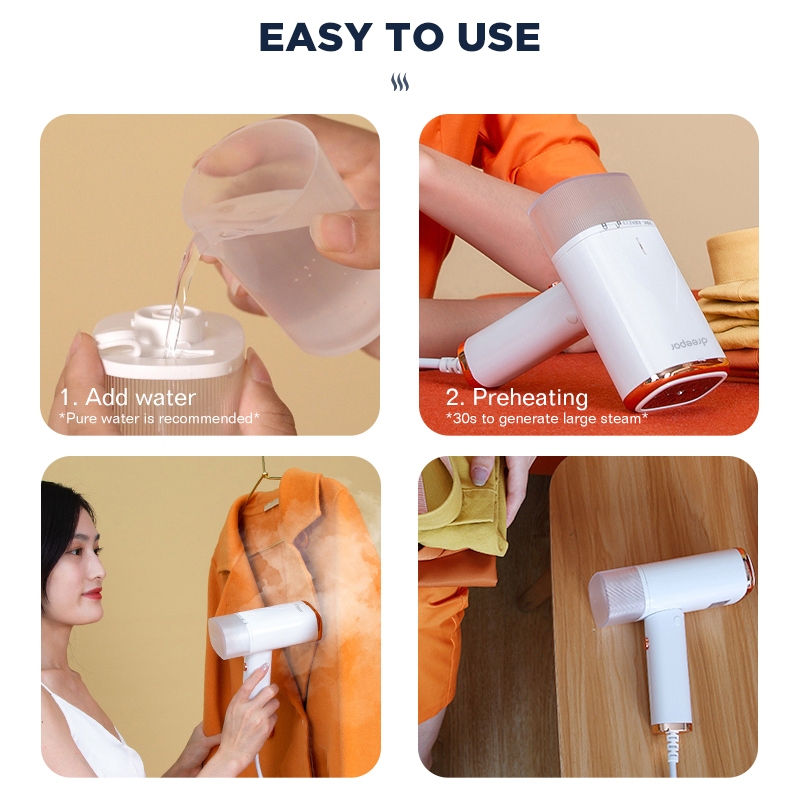 EASY TO USE

1. Add water
*Pure water is recommended*

dreepor

2. Preheating
*30s to generate large steam*