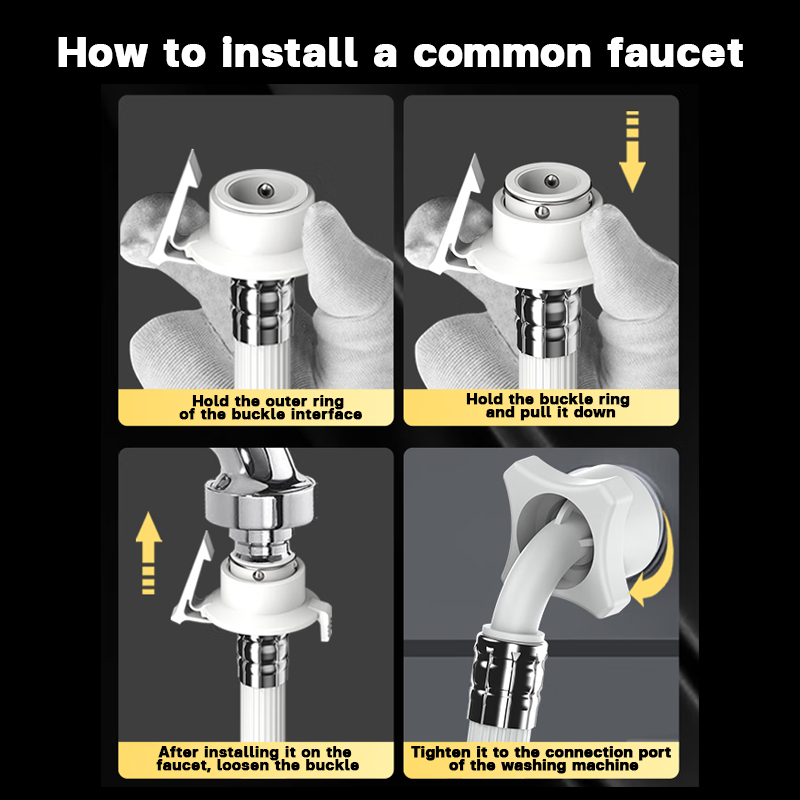 How to install a common faucet

Hold the outer ring of the buckle interface

Hold the buckle ring and pull it down

After installing it on the faucet, loosen the buckle

Tighten it to the connection port of the washing machine