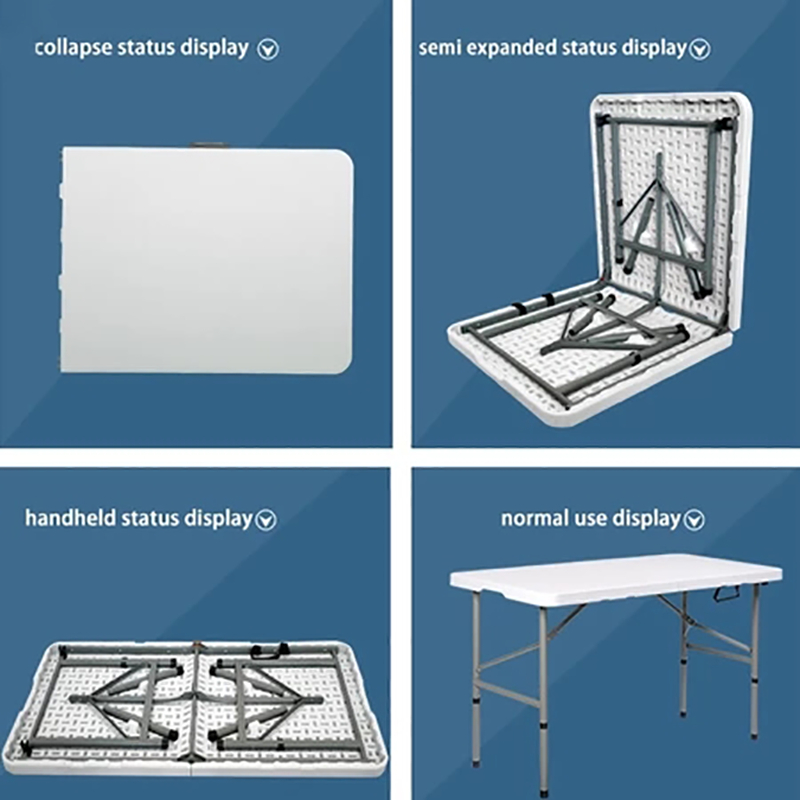 collapse status display

semi expanded status display

handheld status display

normal use display