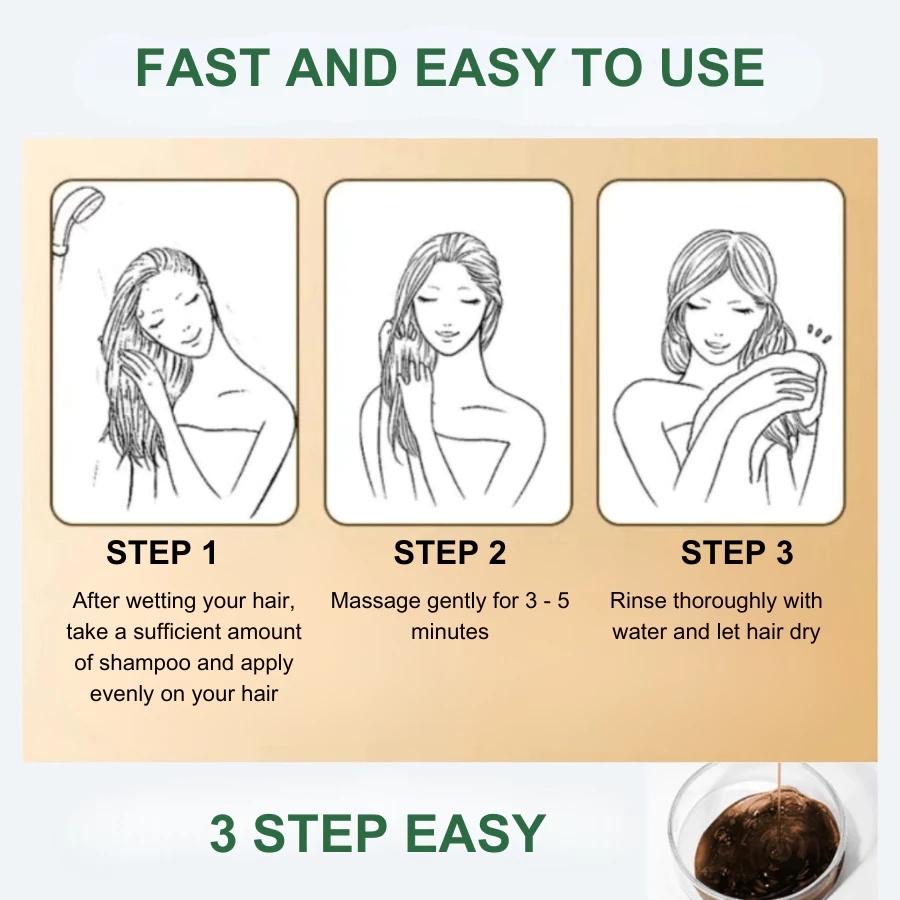 FAST AND EASY TO USE

STEP 1

After wetting your hair, take a sufficient amount of shampoo and apply evenly on your hair

STEP 2

Massage gently for 3 - 5 minutes

STEP 3

Rinse thoroughly with water and let hair dry

3 STEP EASY