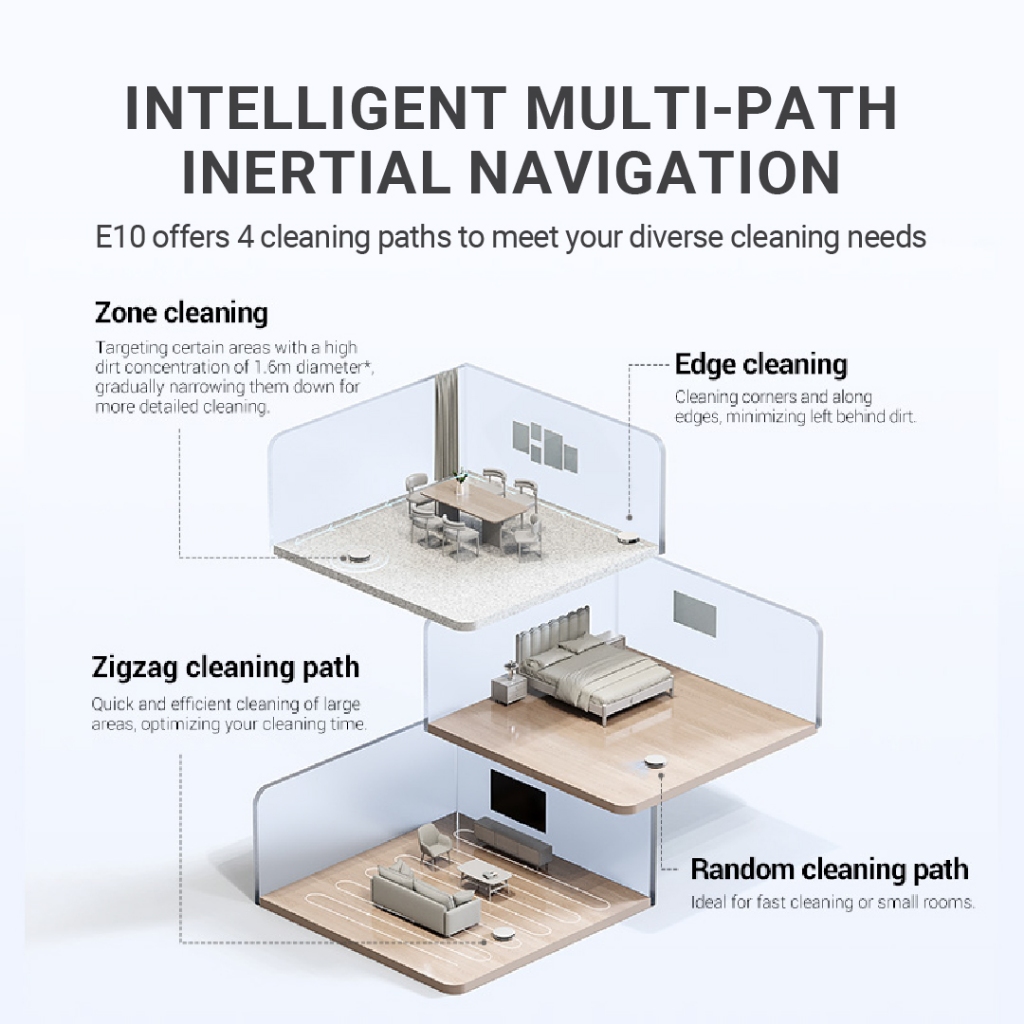 INTELLIGENT MULTI-PATH INERTIAL NAVIGATION

E10 offers 4 cleaning paths to meet your diverse cleaning needs

Zone cleaning

Targeting certain areas with a high dirt concentration of 1.6m diameter*, gradually narrowing them down for more detailed cleaning.

Edge cleaning

Cleaning corners and along edges, minimizing left behind dirt.

Zigzag cleaning path

Quick and efficient cleaning of large areas, optimizing your cleaning time.

Random cleaning path

Ideal for fast cleaning or small rooms.