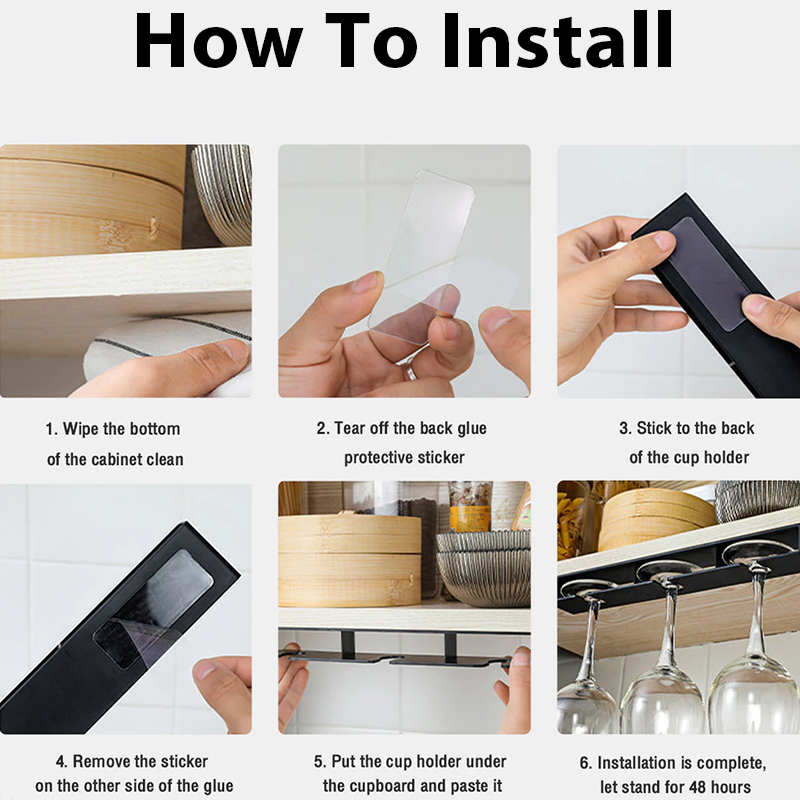 How To Install

1. Wipe the bottom of the cabinet clean

2. Tear off the back glue protective sticker

3. Stick to the back of the cup holder

4. Remove the sticker on the other side of the glue

5. Put the cup holder under the cupboard and paste it

6. Installation is complete, let stand for 48 hours