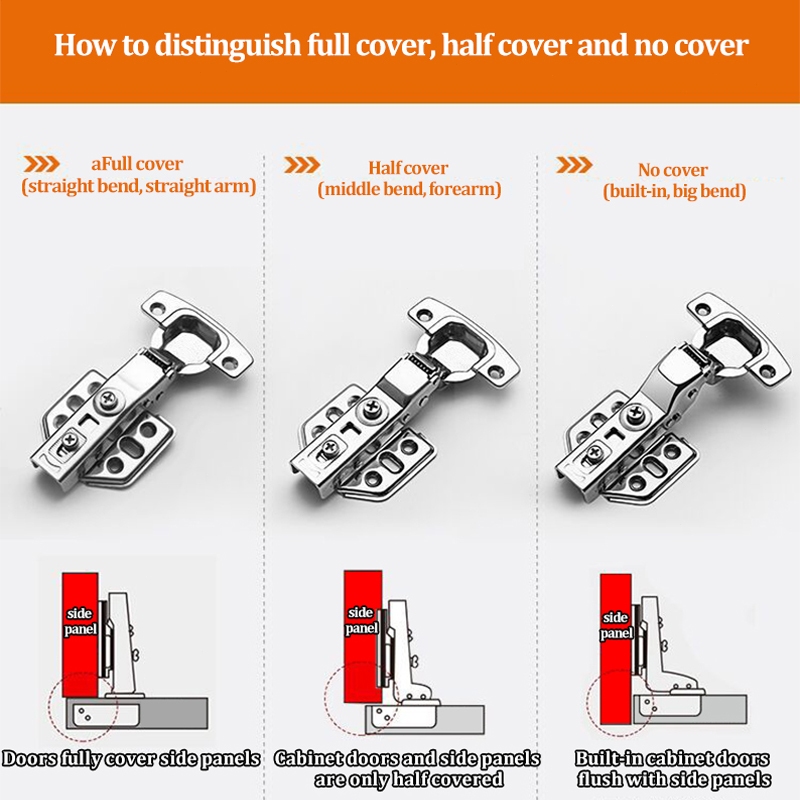 How to distinguish full cover, half cover and no cover

aFull cover
(straight bend, straight arm)

side panel

Doors fully cover side panels

Half cover
(middle bend, forearm)

side panel

Cabinet doors and side panels are only half covered

No cover
(built-in, big bend)

side panel

Built-in cabinet doors flush with side panels