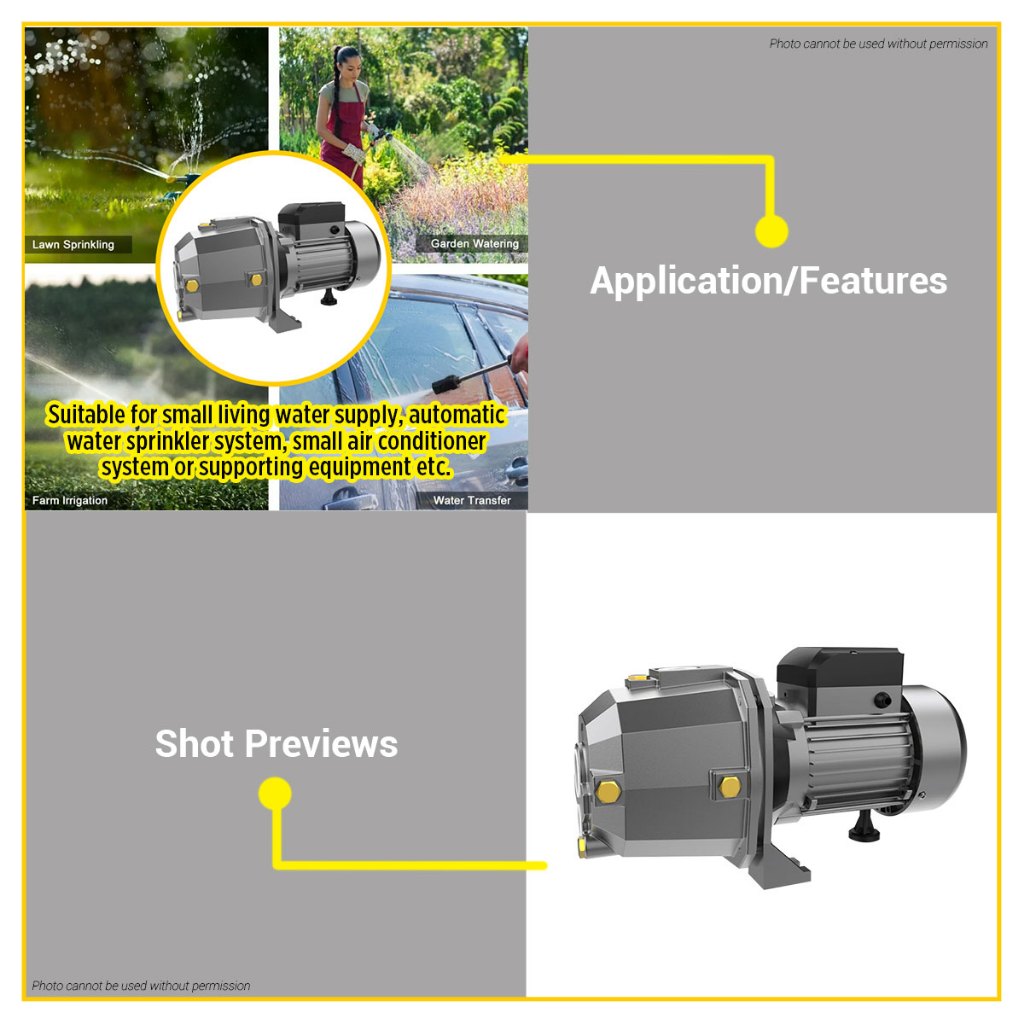 Photo cannot be used without permission

Lawn Sprinkling

Garden Watering

Application/Features

Suitable for small living water supply, automatic water sprinkler system, small air conditioner system or supporting equipment etc.

Farm Irrigation

Water Transfer

Shot Previews

Photo cannot be used without permission