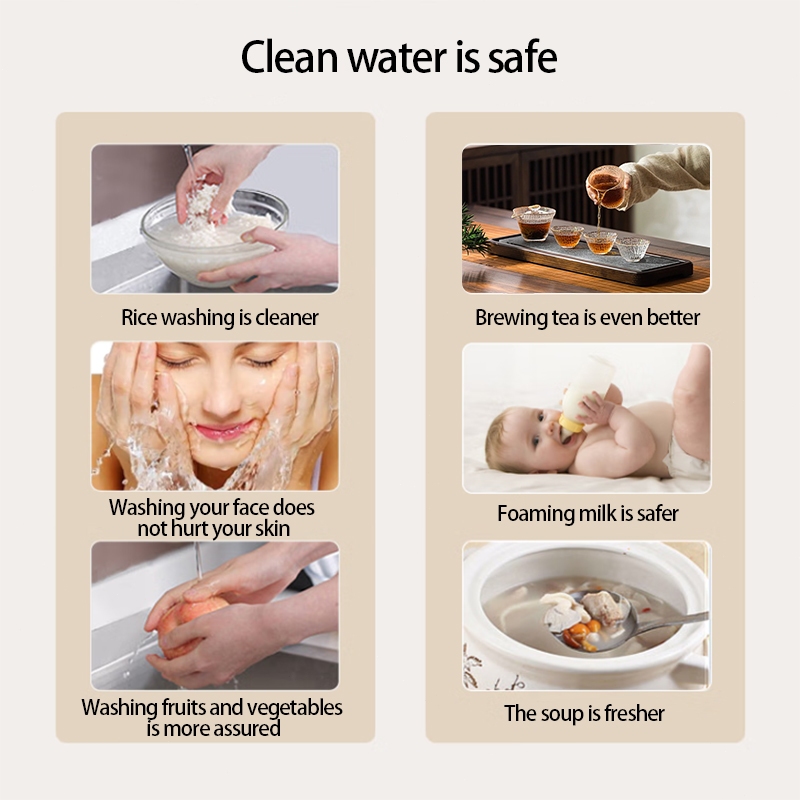 Clean water is safe

Rice washing is cleaner

Washing your face does not hurt your skin

Washing fruits and vegetables is more assured

Brewing tea is even better

Foaming milk is safer

The soup is fresher