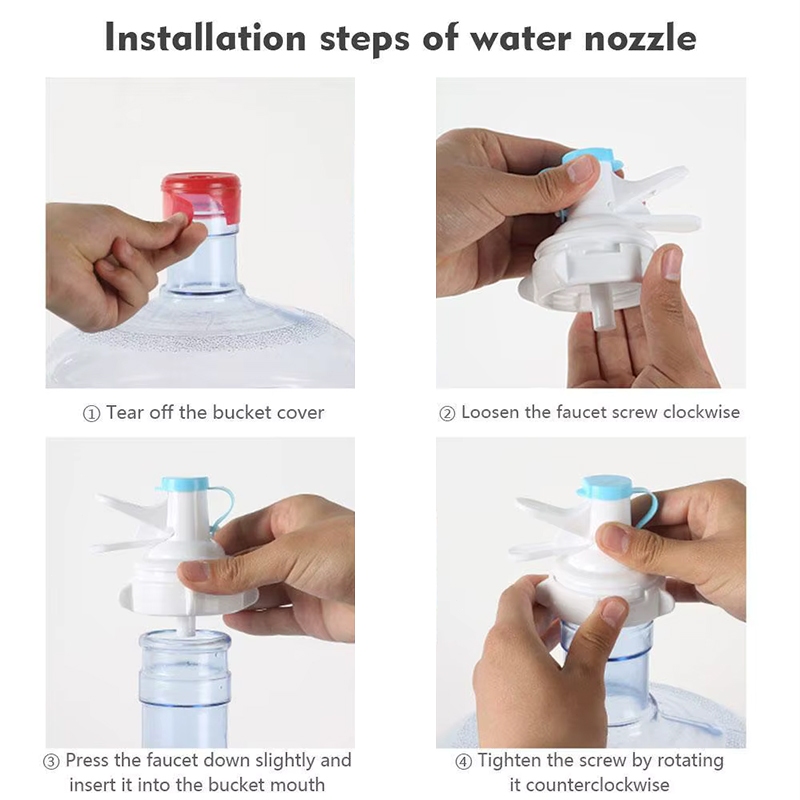 Installation steps of water nozzle

① Tear off the bucket cover

② Loosen the faucet screw clockwise

③ Press the faucet down slightly and insert it into the bucket mouth

④ Tighten the screw by rotating it counterclockwise