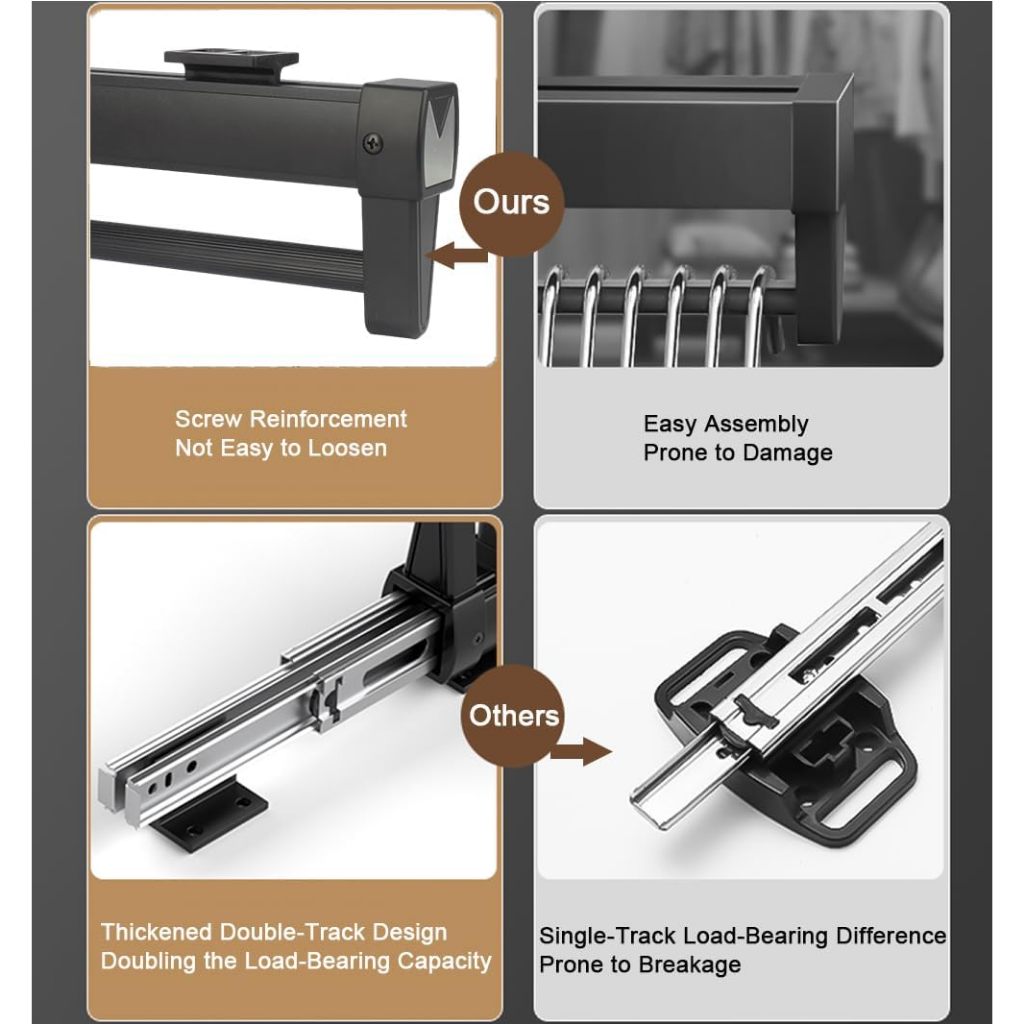 Ours

Screw Reinforcement
Not Easy to Loosen

Easy Assembly
Prone to Damage

Others

Thickened Double-Track Design
Doubling the Load-Bearing Capacity

Single-Track Load-Bearing Difference
Prone to Breakage