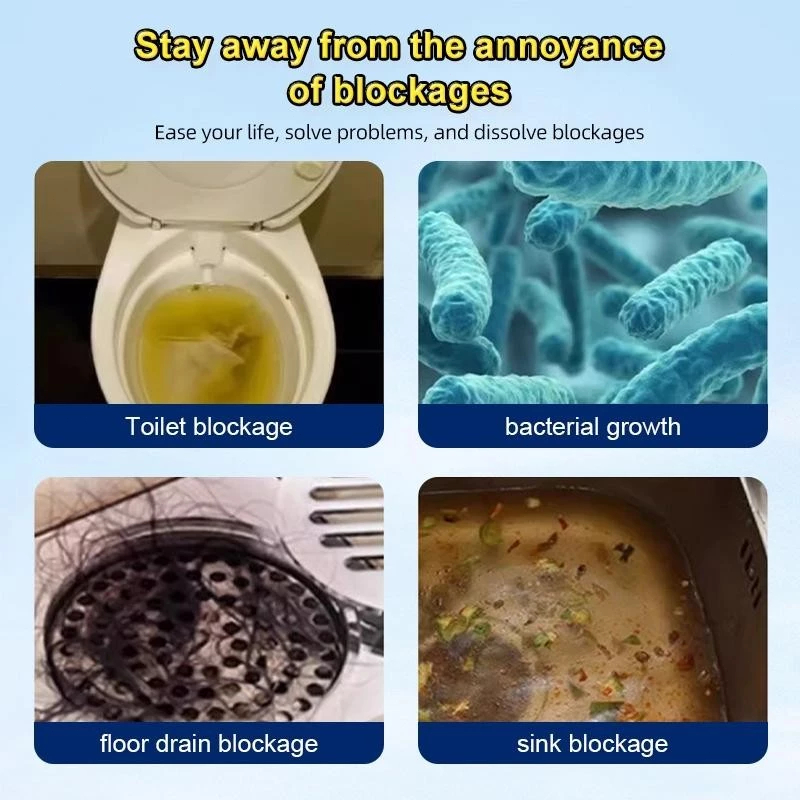 Stay away from the annoyance of blockages

Ease your life, solve problems, and dissolve blockages

Toilet blockage

bacterial growth

floor drain blockage

sink blockage