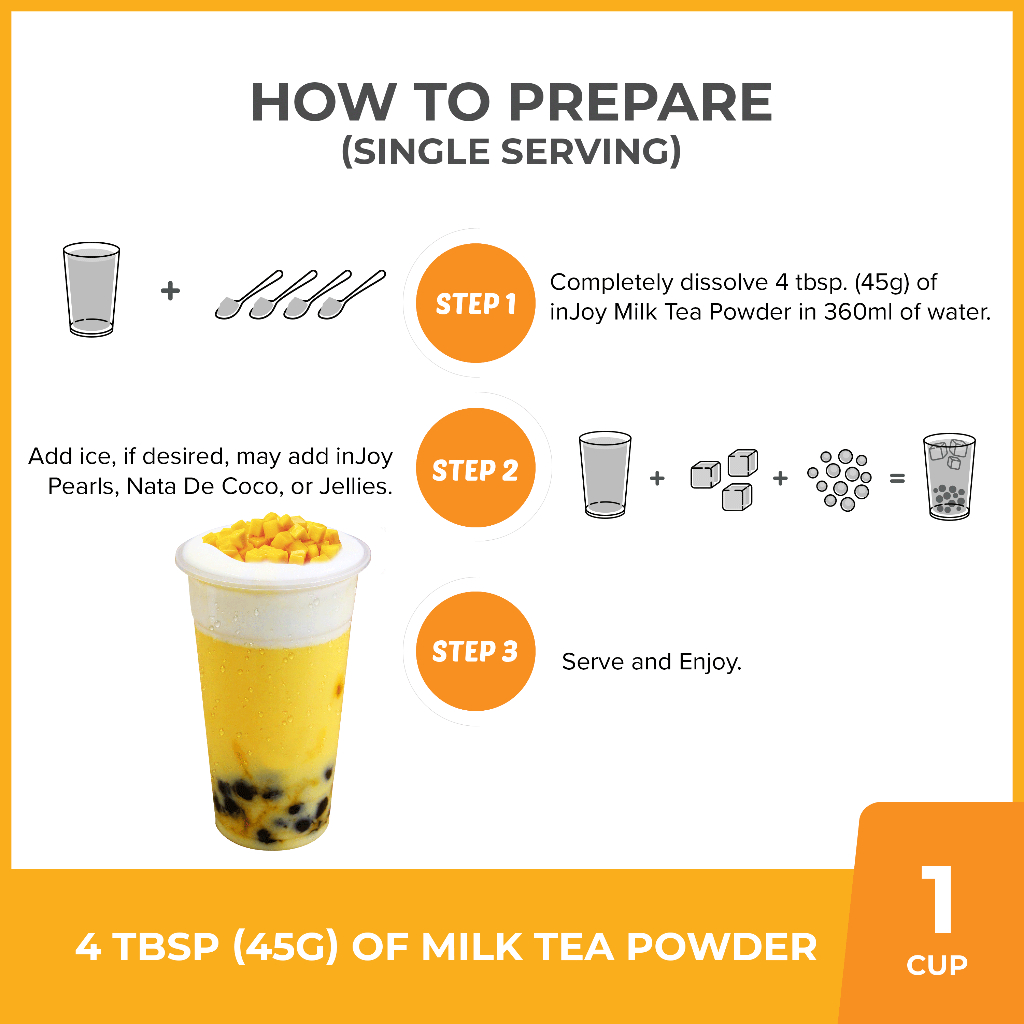 HOW TO PREPARE
(SINGLE SERVING)

+

STEP 1

Completely dissolve 4 tbsp. (45g) of inJoy Milk Tea Powder in 360ml of water.

Add ice, if desired, may add inJoy Pearls, Nata De Coco, or Jellies.

STEP 2

+ + =

STEP 3

Serve and Enjoy.

4 TBSP (45G) OF MILK TEA POWDER

1
CUP