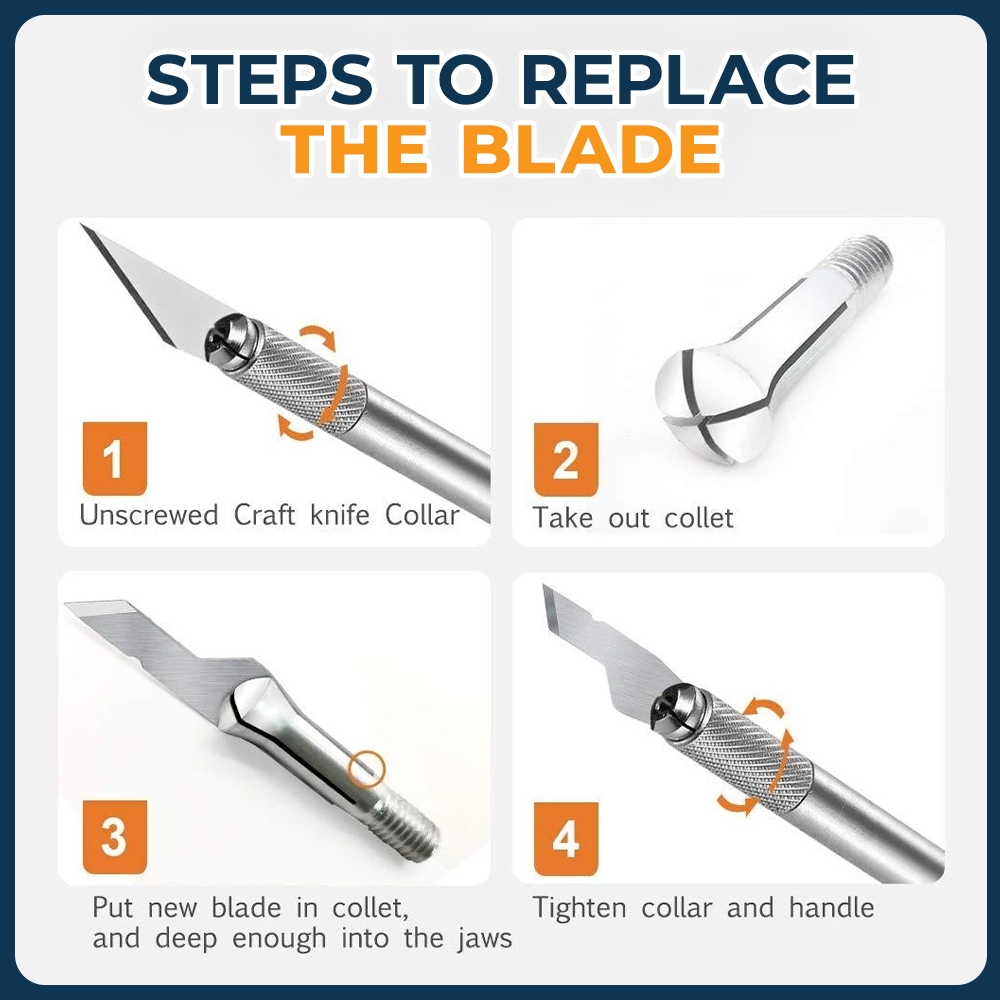 STEPS TO REPLACE
THE BLADE

1
Unscrewed Craft knife Collar

2
Take out collet

3
Put new blade in collet, and deep enough into the jaws

4
Tighten collar and handle