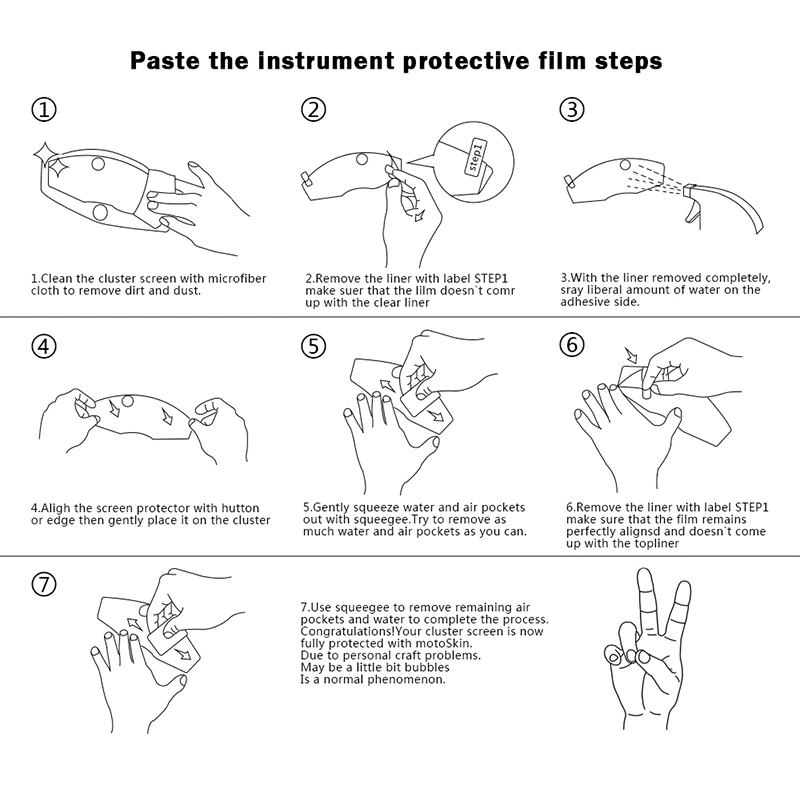 Paste the instrument protective film steps

①

1.Clean the cluster screen with microfiber cloth to remove dirt and dust.

②

step1

2.Remove the liner with label STEP1 make suer that the lilm doesn`t comr up with the clear liner

③

3.With the liner removed completely, sray liberal amount of water on the adhesive side.

④

4.Aligh the screen protector with hutton or edge then gently place it on the cluster

⑤

5.Gently squeeze water and air pockets out with squeegee.Try to remove as much water and air pockets as you can.

⑥

6.Remove the liner with label STEP1 make sure that the film remains perfectly alignsd and doesn`t come up with the topliner

⑦

7.Use squeegee to remove remaining air pockets and water to complete the process. Congratulations!Your cluster screen is now fully protected with motoSkin. Due to personal craft problems. May be a little bit bubbles Is a normal phenomenon.