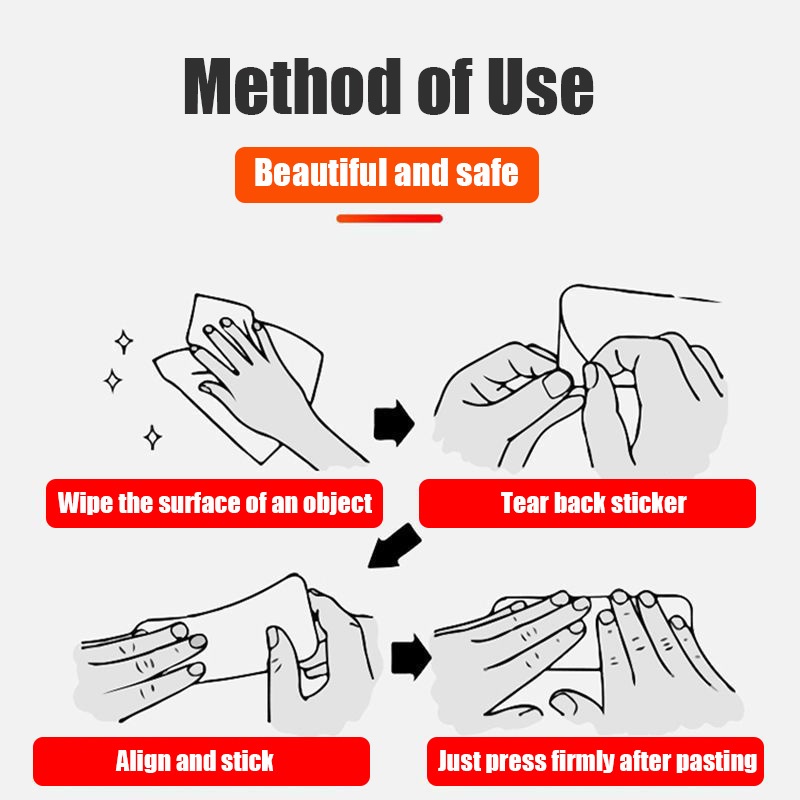 Method of Use

Beautiful and safe

Wipe the surface of an object

Tear back sticker

Align and stick

Just press firmly after pasting