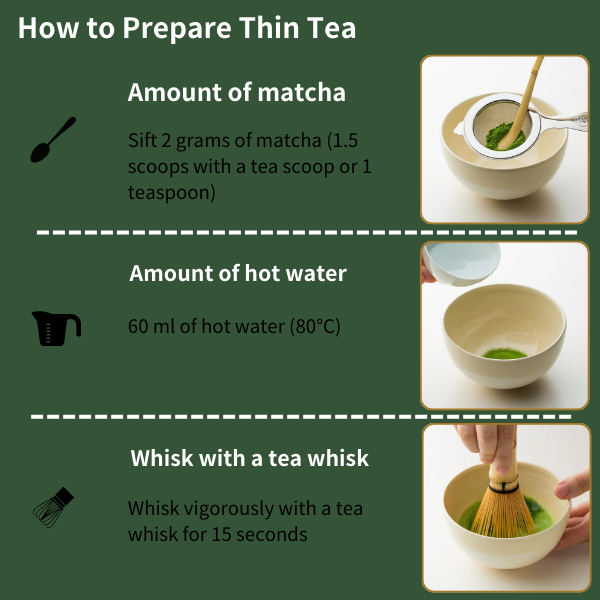 How to Prepare Thin Tea

Amount of matcha

Sift 2 grams of matcha (1.5 scoops with a tea scoop or 1 teaspoon)

Amount of hot water

60 ml of hot water (80°C)

Whisk with a tea whisk

Whisk vigorously with a tea whisk for 15 seconds