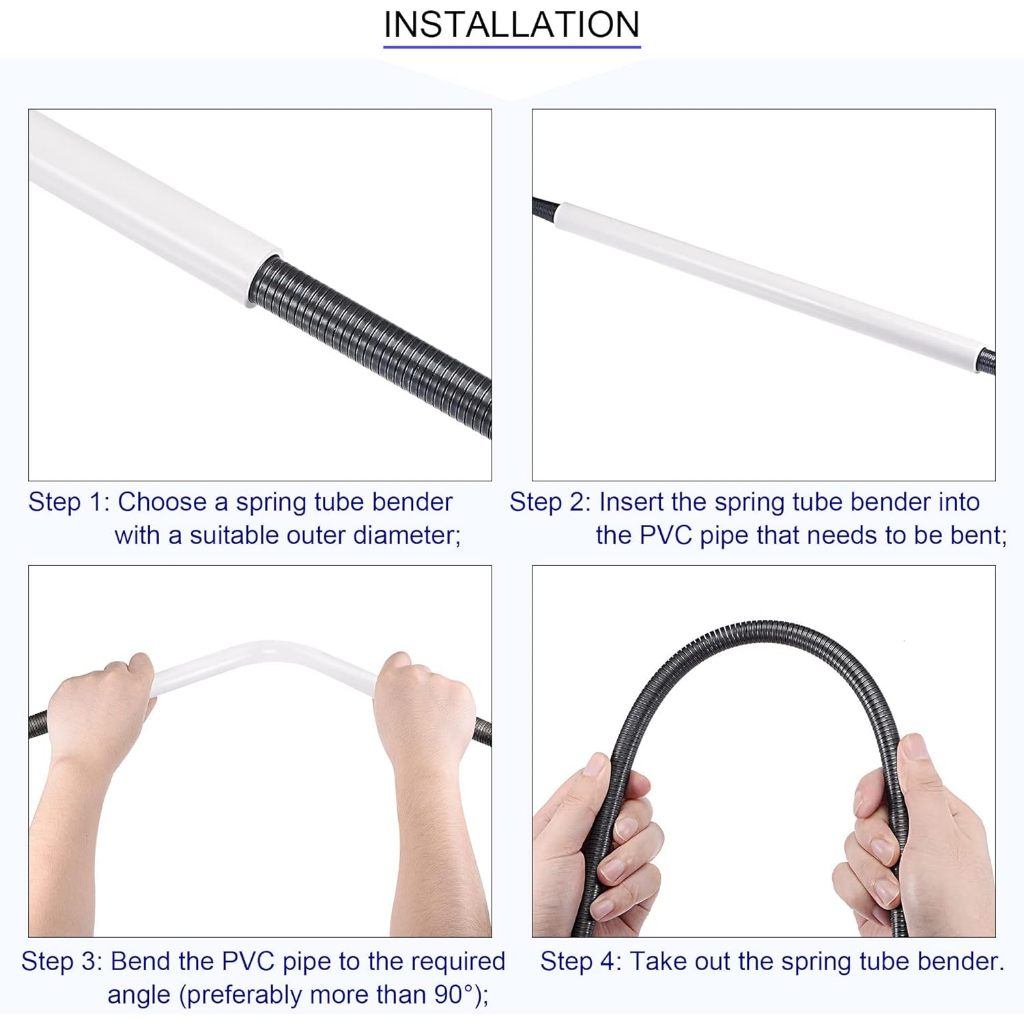 INSTALLATION

Step 1: Choose a spring tube bender with a suitable outer diameter;

Step 2: Insert the spring tube bender into the PVC pipe that needs to be bent;

Step 3: Bend the PVC pipe to the required angle (preferably more than 90°);

Step 4: Take out the spring tube bender.