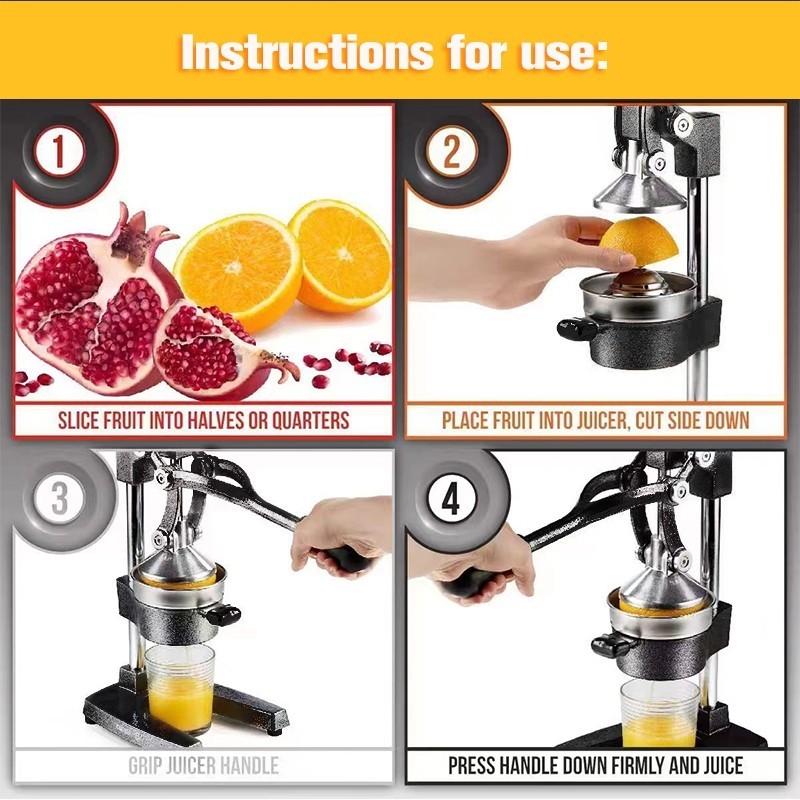 Instructions for use:

1

SLICE FRUIT INTO HALVES OR QUARTERS

2

PLACE FRUIT INTO JUICER, CUT SIDE DOWN

3

GRIP JUICER HANDLE

4

PRESS HANDLE DOWN FIRMLY AND JUICE