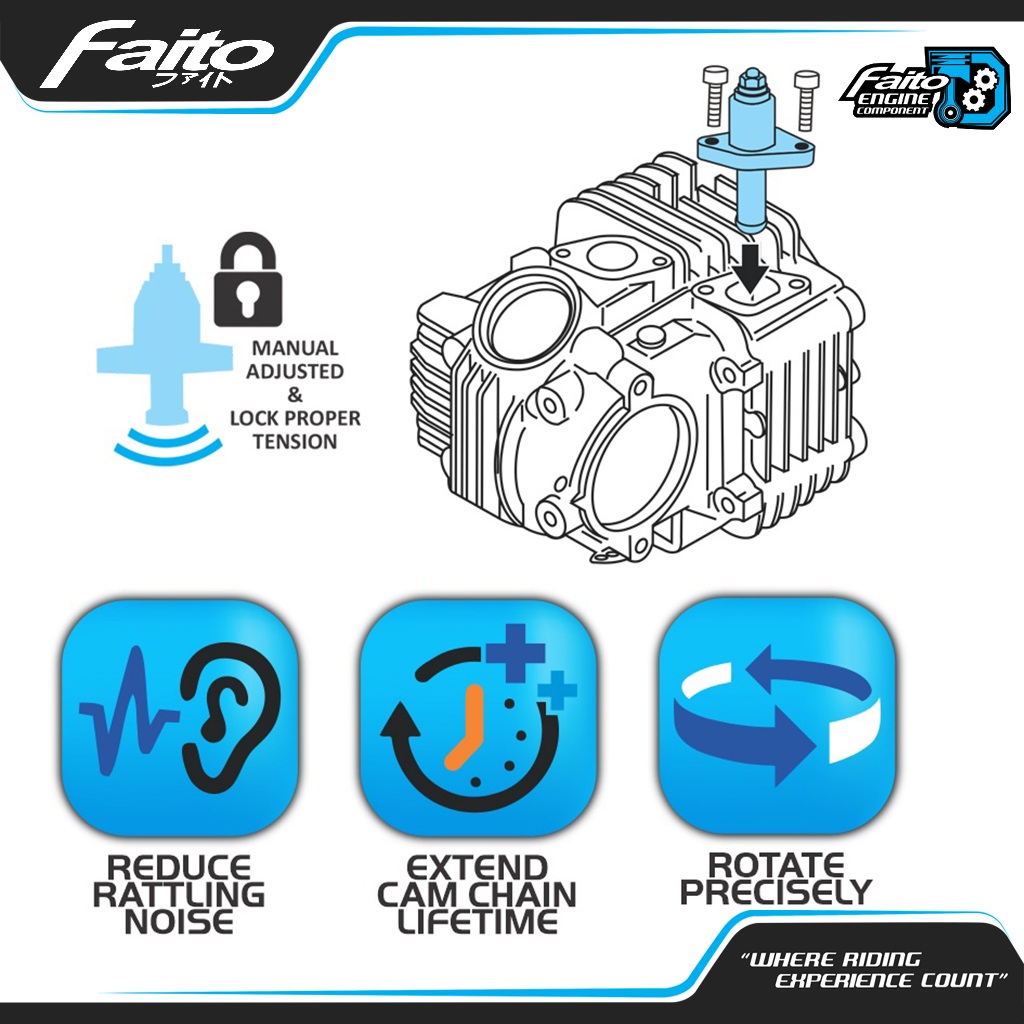 Faito ファイト

Faito ENGINE COMPONENT

MANUAL ADJUSTED & LOCK PROPER TENSION

REDUCE RATTLING NOISE

EXTEND CAM CHAIN LIFETIME

ROTATE PRECISELY

"WHERE RIDING EXPERIENCE COUNT"