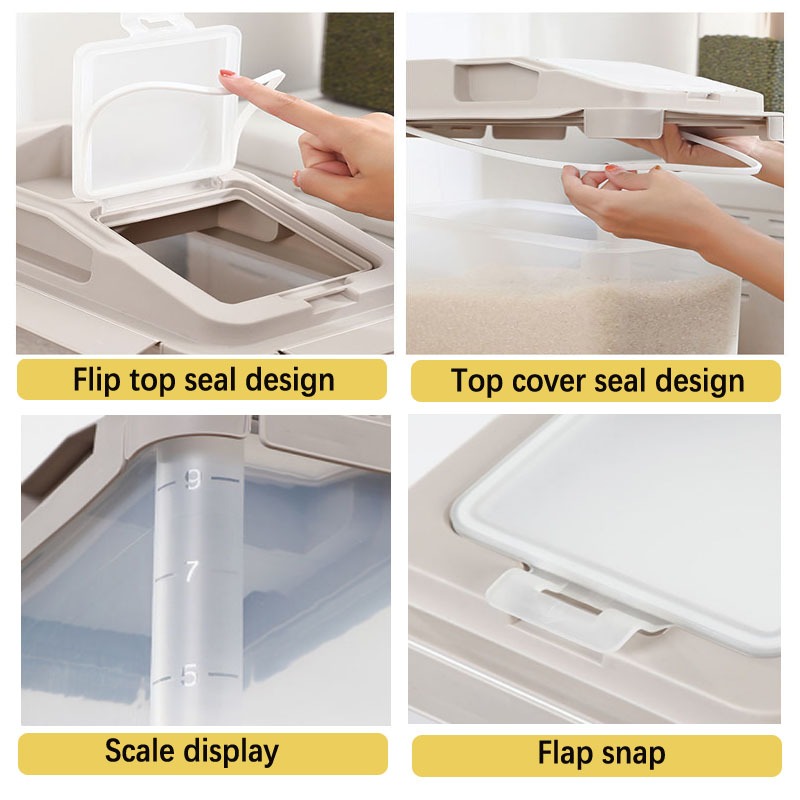 Flip top seal design

Top cover seal design

9
7
5

Scale display

Flap snap