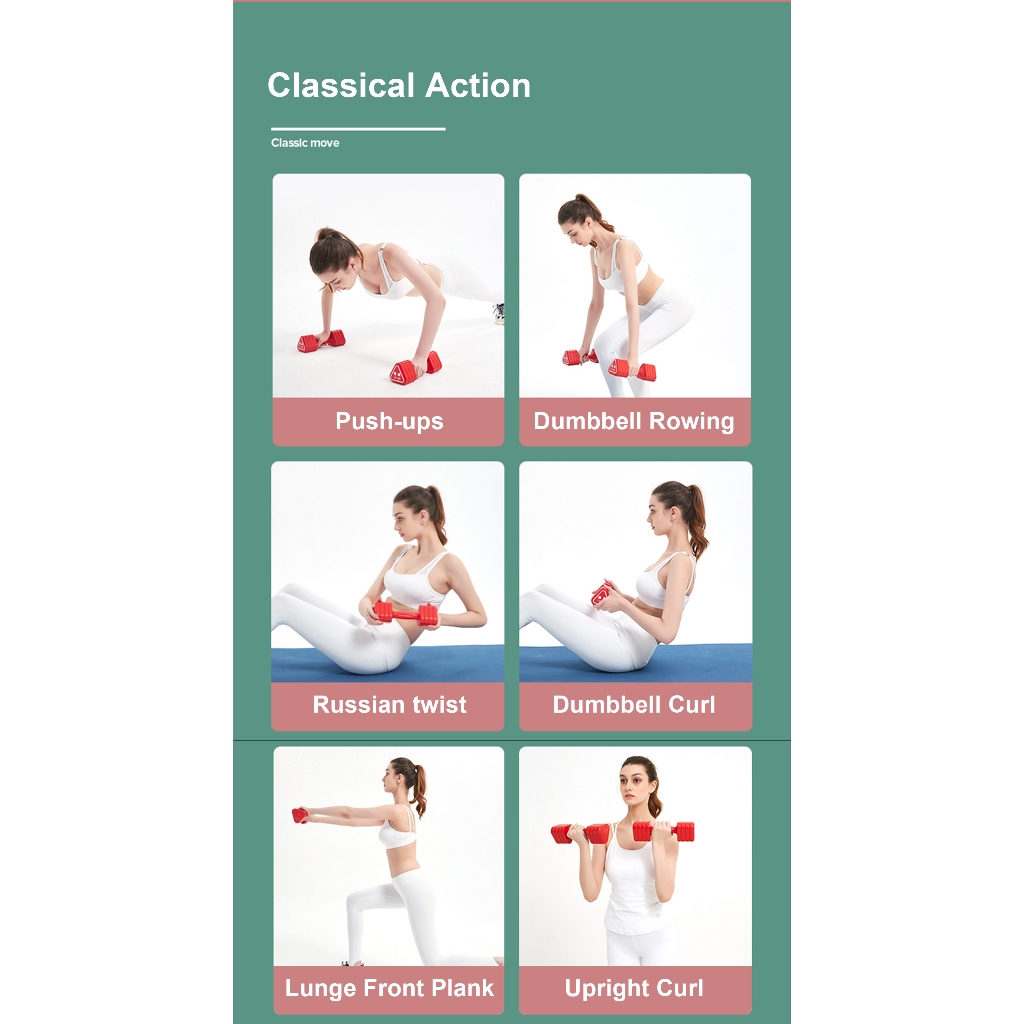 Classical Action

Classic move

Push-ups

Dumbbell Rowing

Russian twist

Dumbbell Curl

Lunge Front Plank

Upright Curl