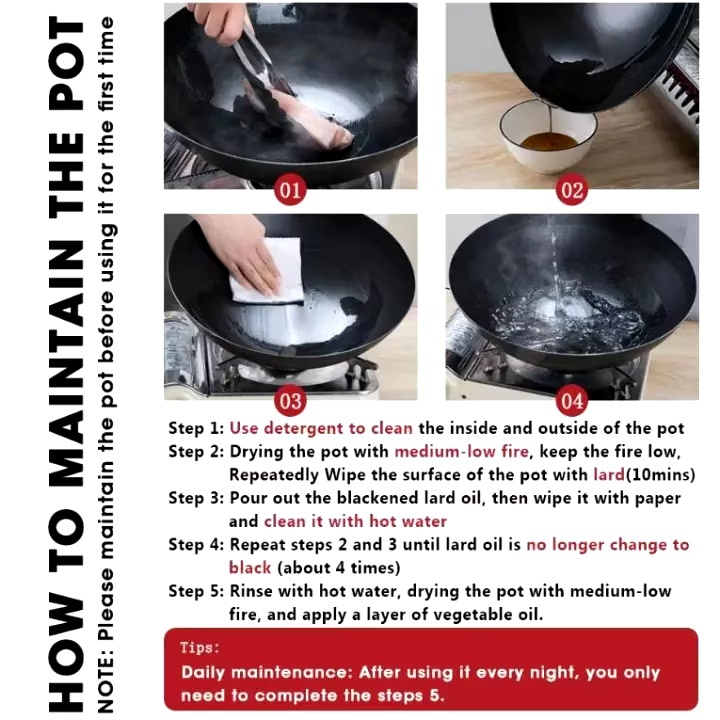 HOW TO MAINTAIN THE POT

NOTE: Please maintain the pot before using it for the first time

01

02

03

04

Step 1: Use detergent to clean the inside and outside of the pot

Step 2: Drying the pot with medium-low fire, keep the fire low, Repeatedly Wipe the surface of the pot with lard(10mins)

Step 3: Pour out the blackened lard oil, then wipe it with paper and clean it with hot water

Step 4: Repeat steps 2 and 3 until lard oil is no longer change to black (about 4 times)

Step 5: Rinse with hot water, drying the pot with medium-low fire, and apply a layer of vegetable oil.

Tips:

Daily maintenance: After using it every night, you only need to complete the steps 5.