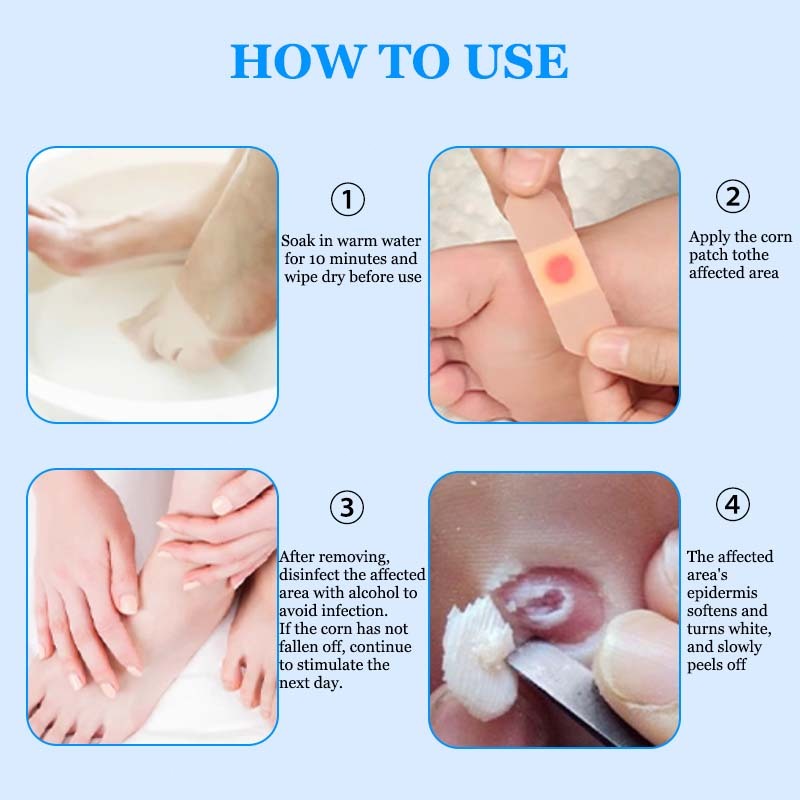 HOW TO USE

①

Soak in warm water for 10 minutes and wipe dry before use

②

Apply the corn patch tothe affected area

③

After removing, disinfect the affected area with alcohol to avoid infection.
If the corn has not fallen off, continue to stimulate the next day.

④

The affected area's epidermis softens and turns white, and slowly peels off