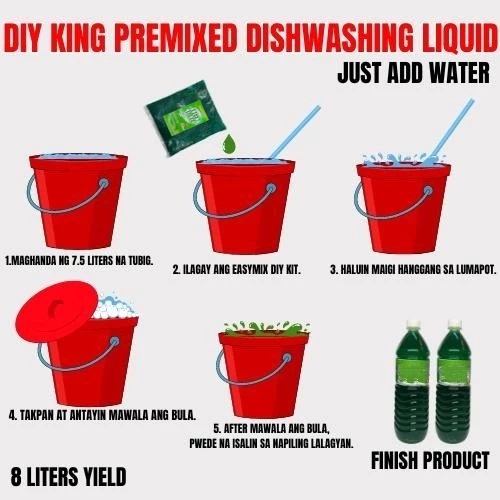 DIY KING PREMIXED DISHWASHING LIQUID

JUST ADD WATER

1.MAGHANDA NG 7.5 LITERS NA TUBIG.

2. ILAGAY ANG EASYMIX DIY KIT.

3. HALUIN MAIGI HANGGANG SA LUMAPOT.

4. TAKPAN AT ANTAYIN MAWALA ANG BULA.

5. AFTER MAWALA ANG BULA, PWEDE NA ISALIN SA NAPILING LALAGYAN.

FINISH PRODUCT

8 LITERS YIELD