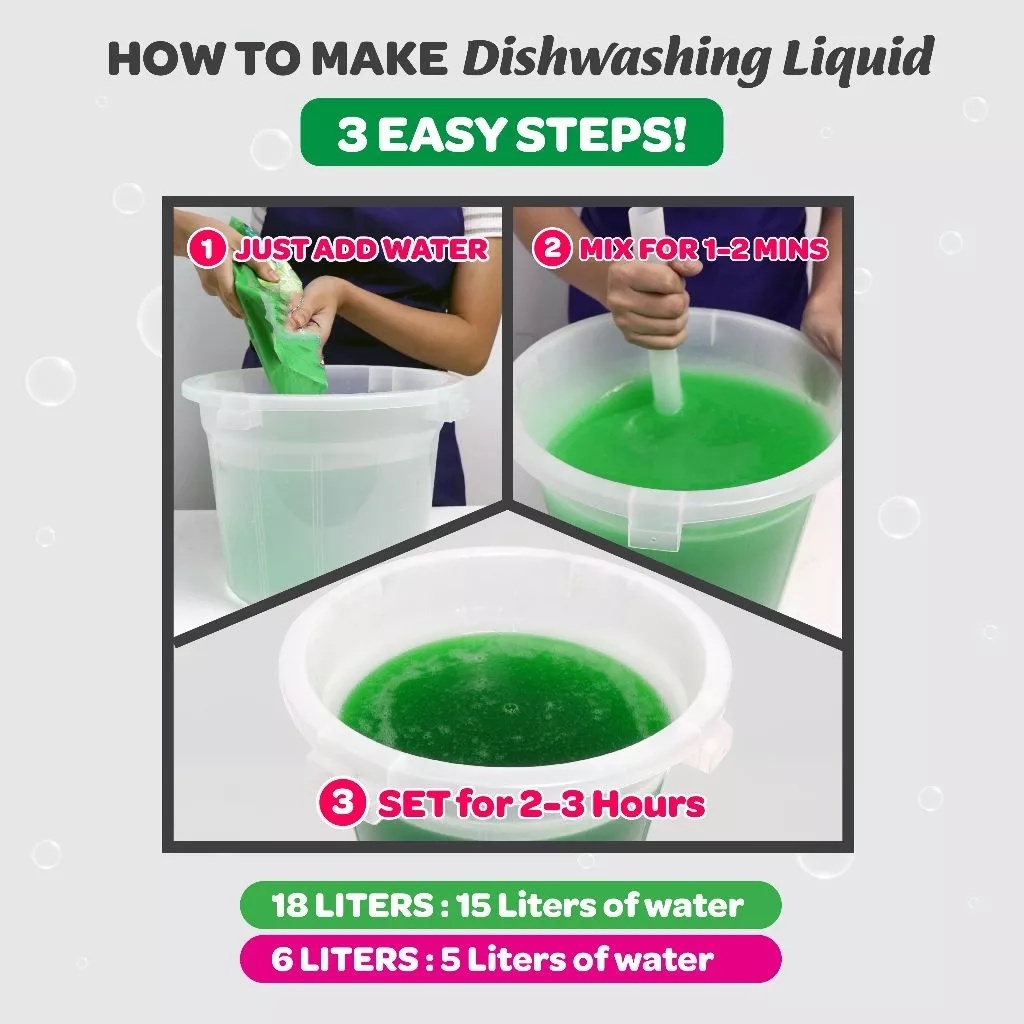 HOW TO MAKE Dishwashing Liquid

3 EASY STEPS!

1 JUST ADD WATER

2 MIX FOR 1-2 MINS

3 SET for 2-3 Hours

18 LITERS : 15 Liters of water

6 LITERS : 5 Liters of water