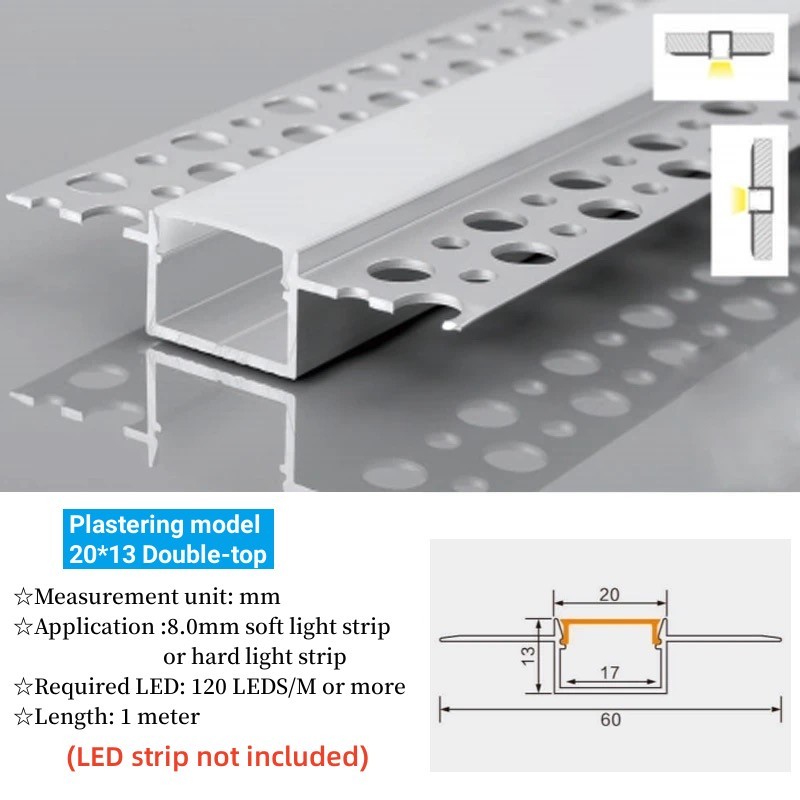 Plastering model
20*13 Double-top

☆Measurement unit: mm
☆Application :8.0mm soft light strip or hard light strip
☆Required LED: 120 LEDS/M or more
☆Length: 1 meter

(LED strip not included)

20
13
17
60